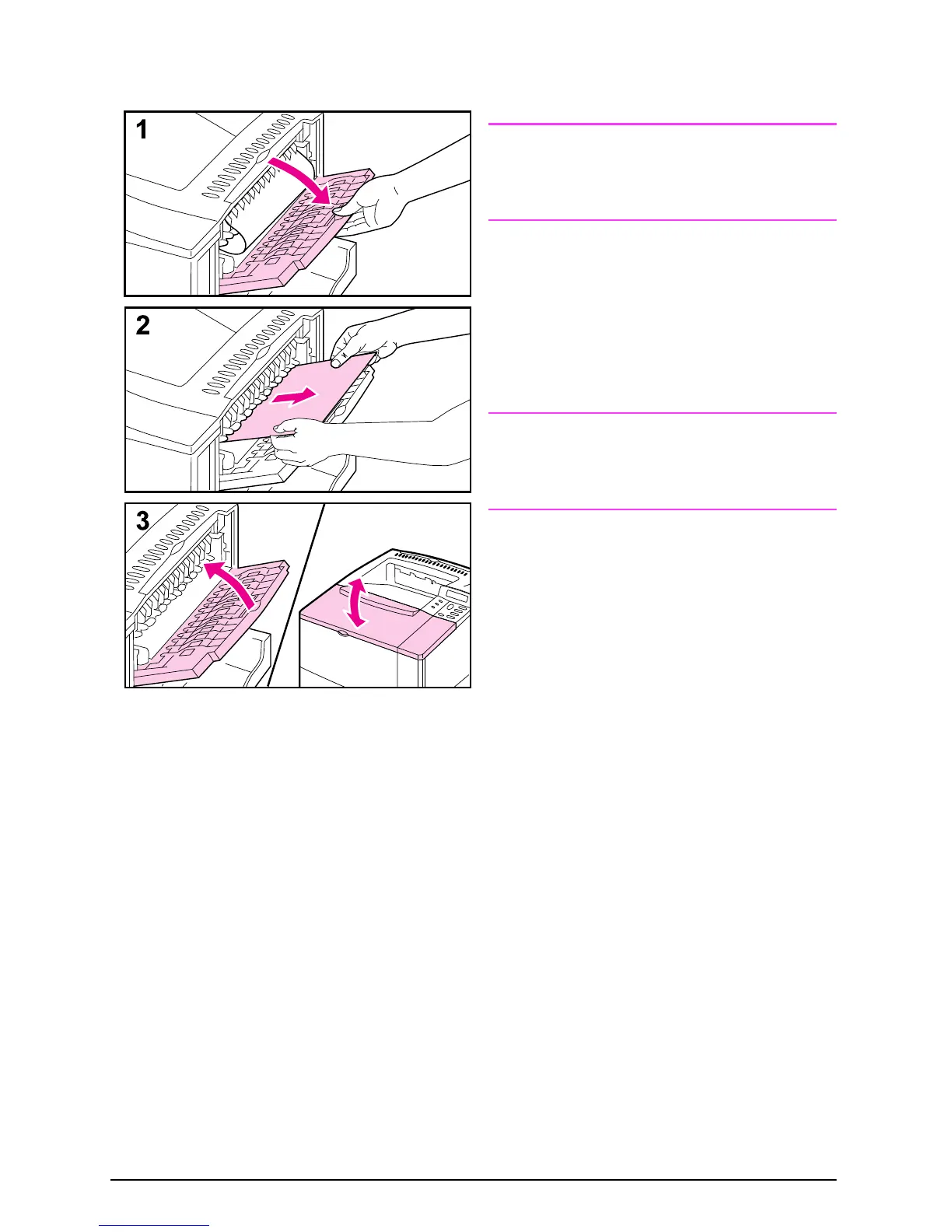 1

2

3