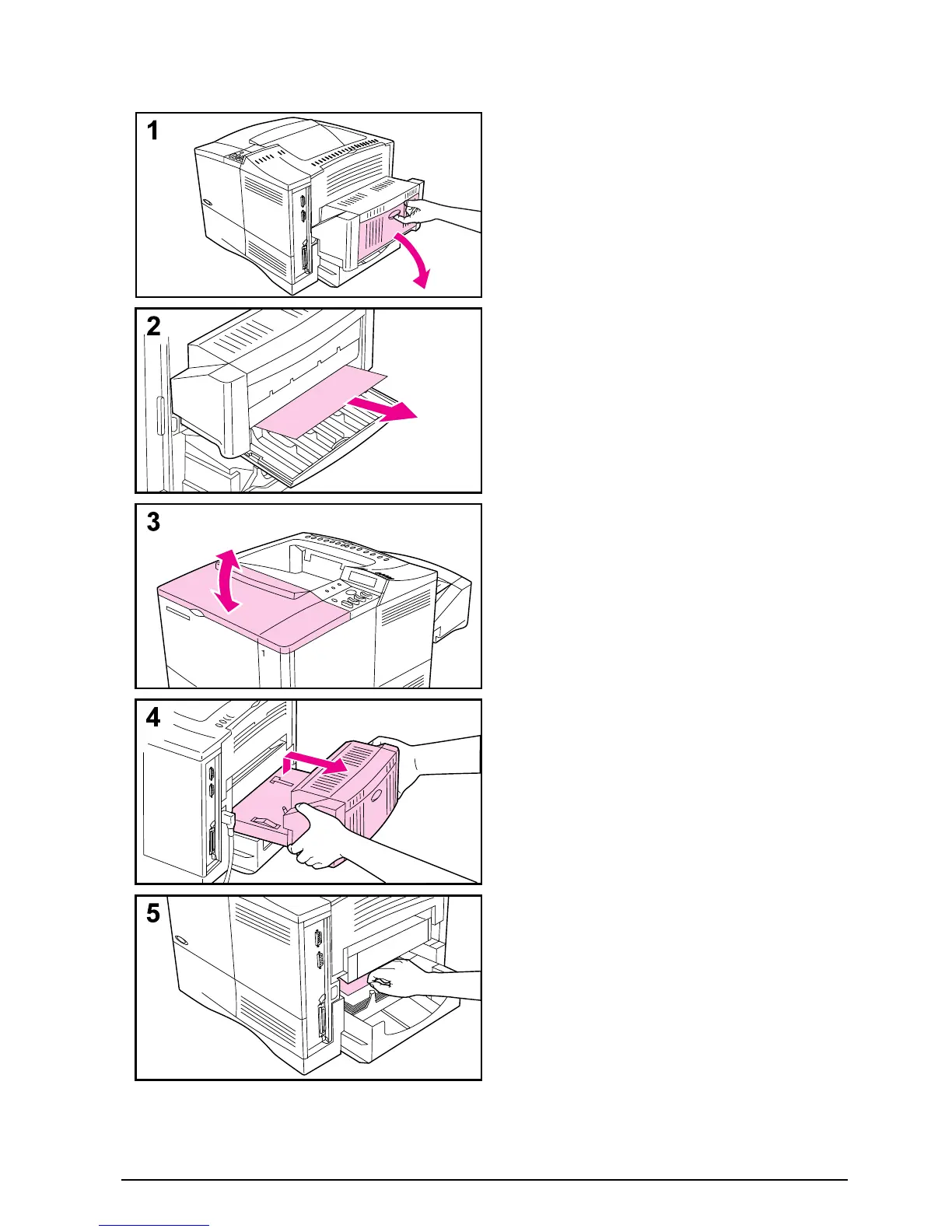 1

2

3

1

4

5