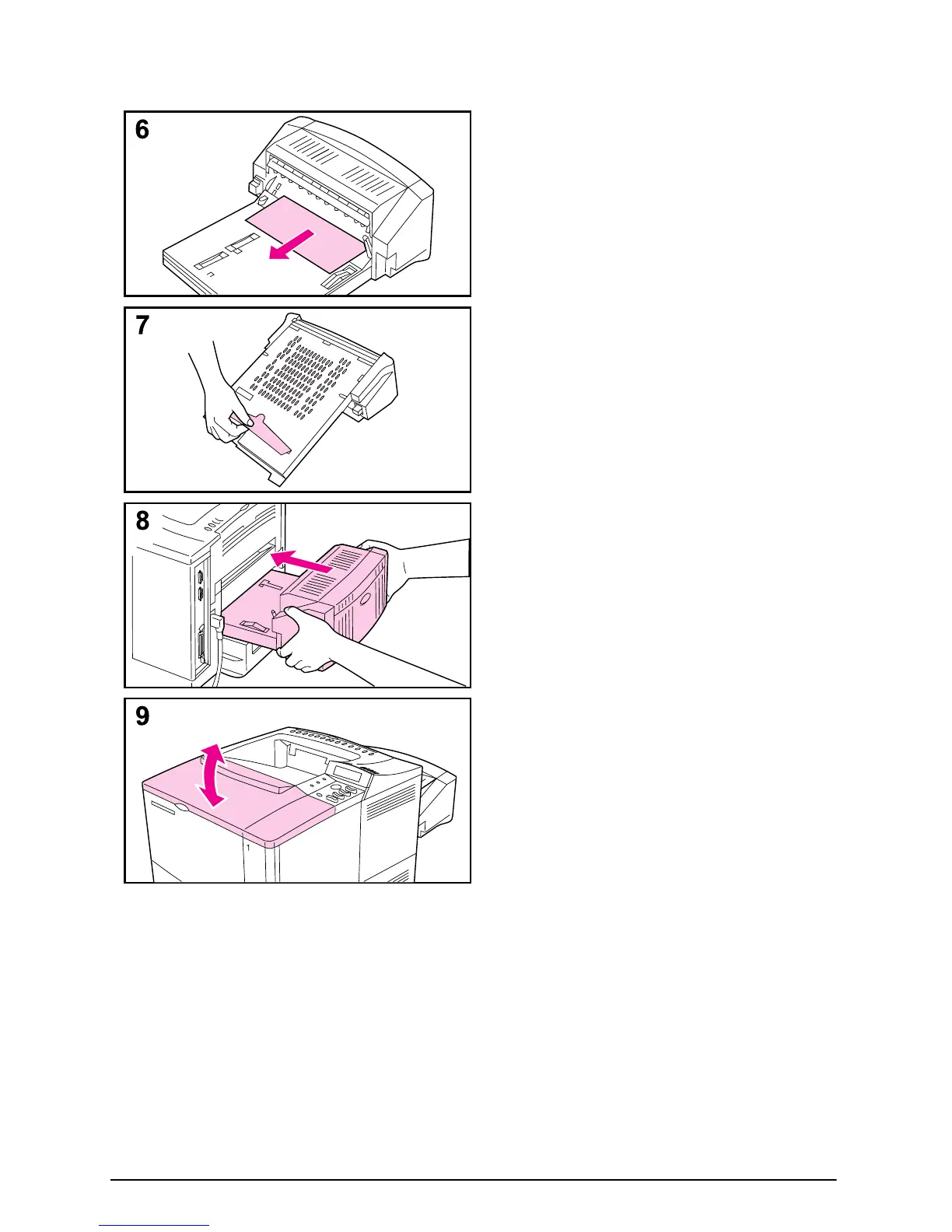 6

7

8

9