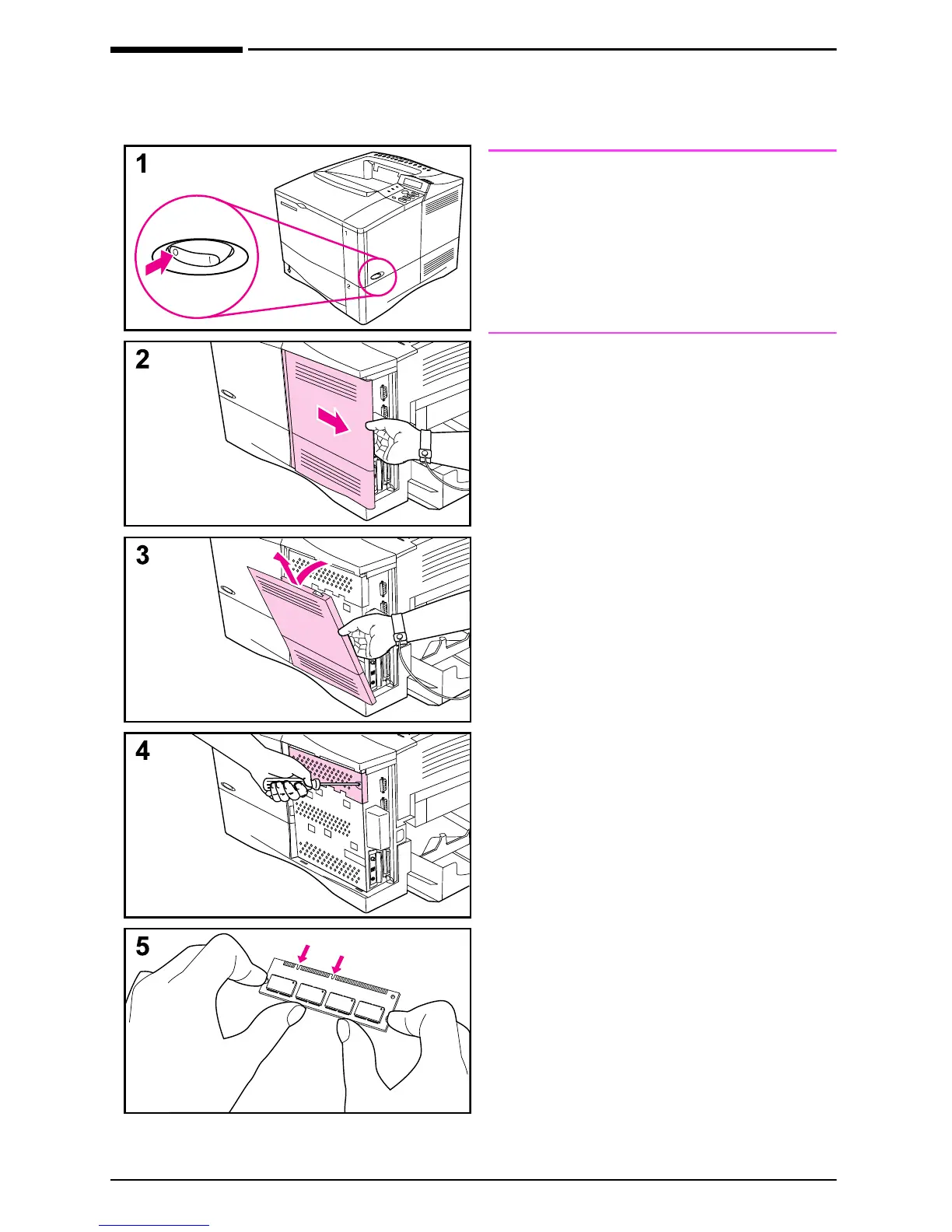 1

1

2

2

3

4

5