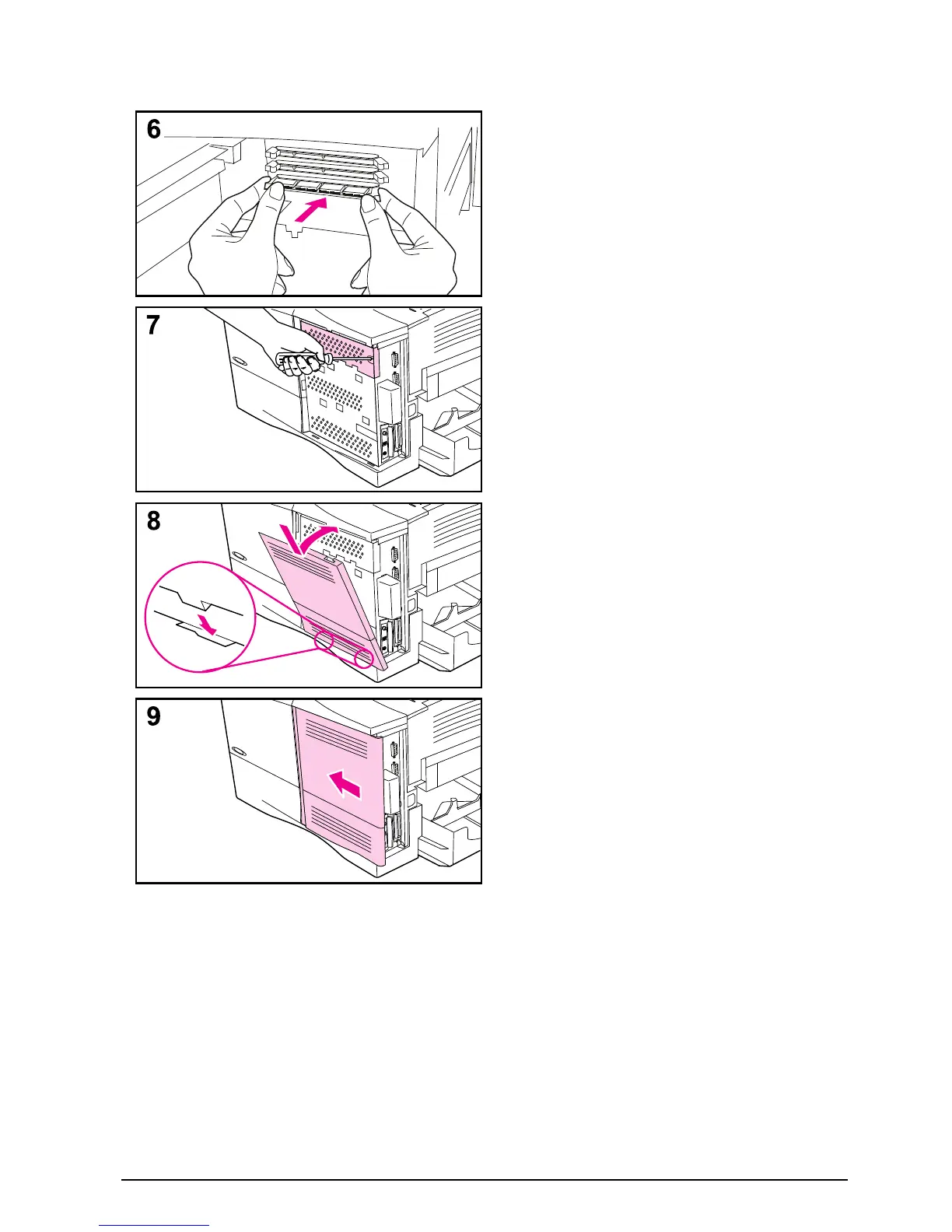 6

7

8

9