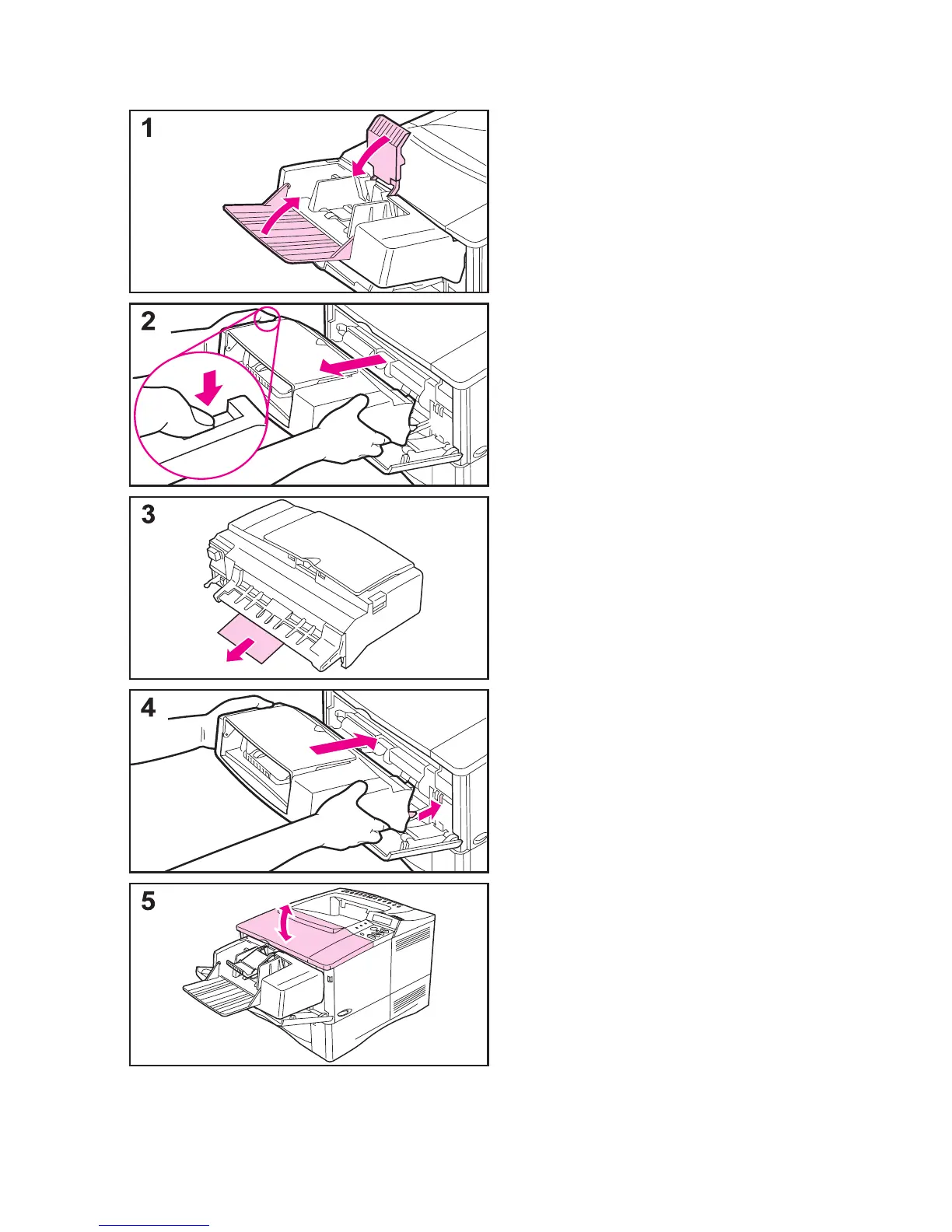 1

2

3

4

5