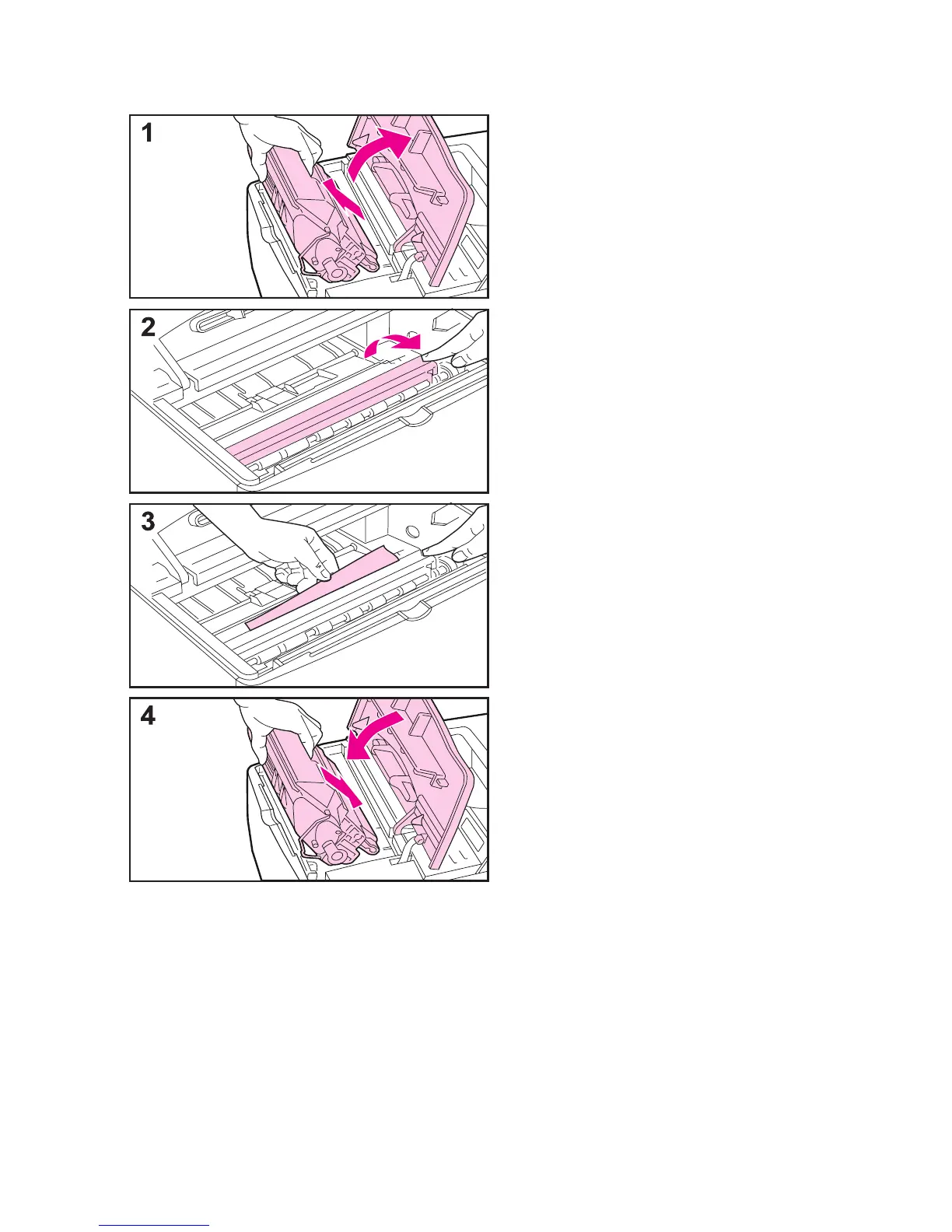 1

2

3

4