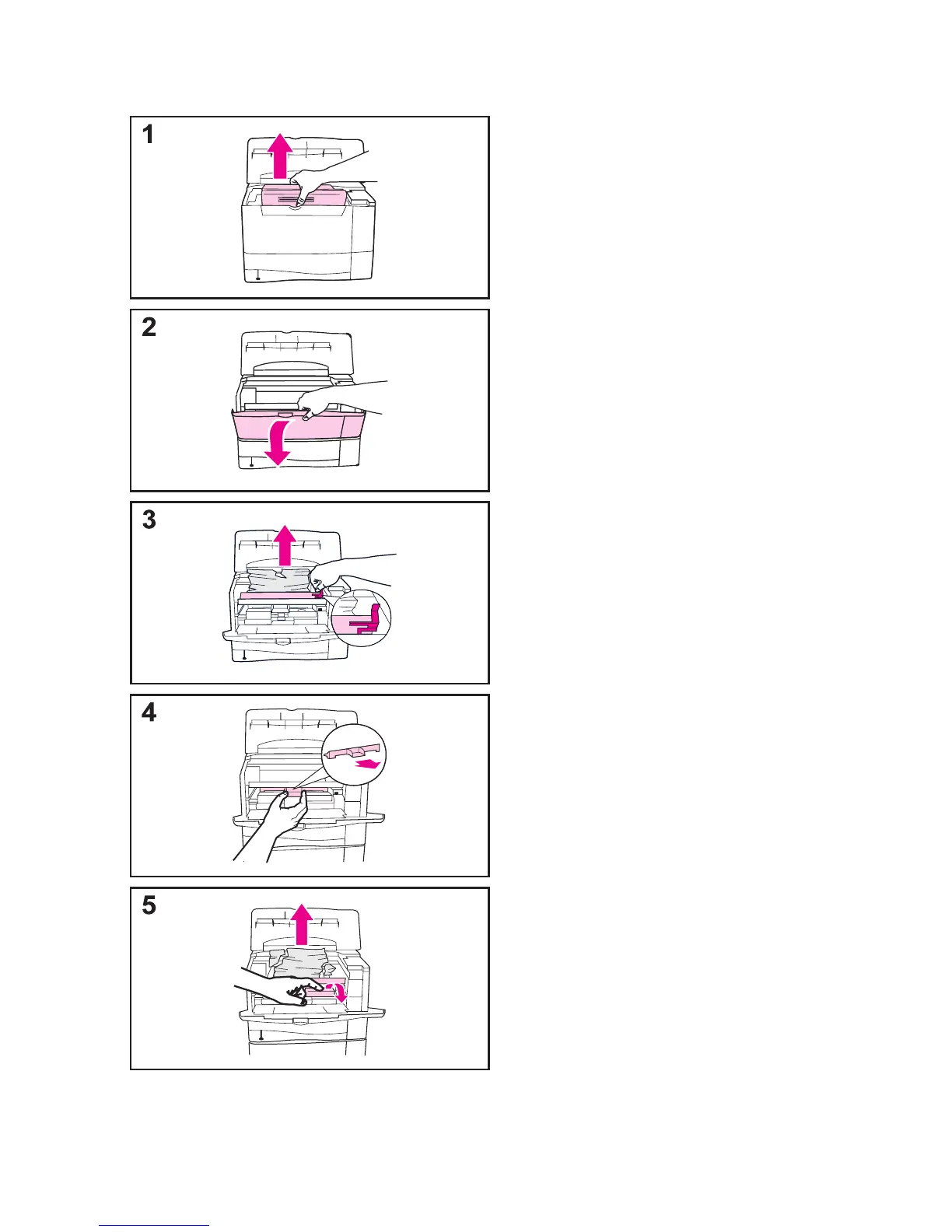 1

2

3

4

5