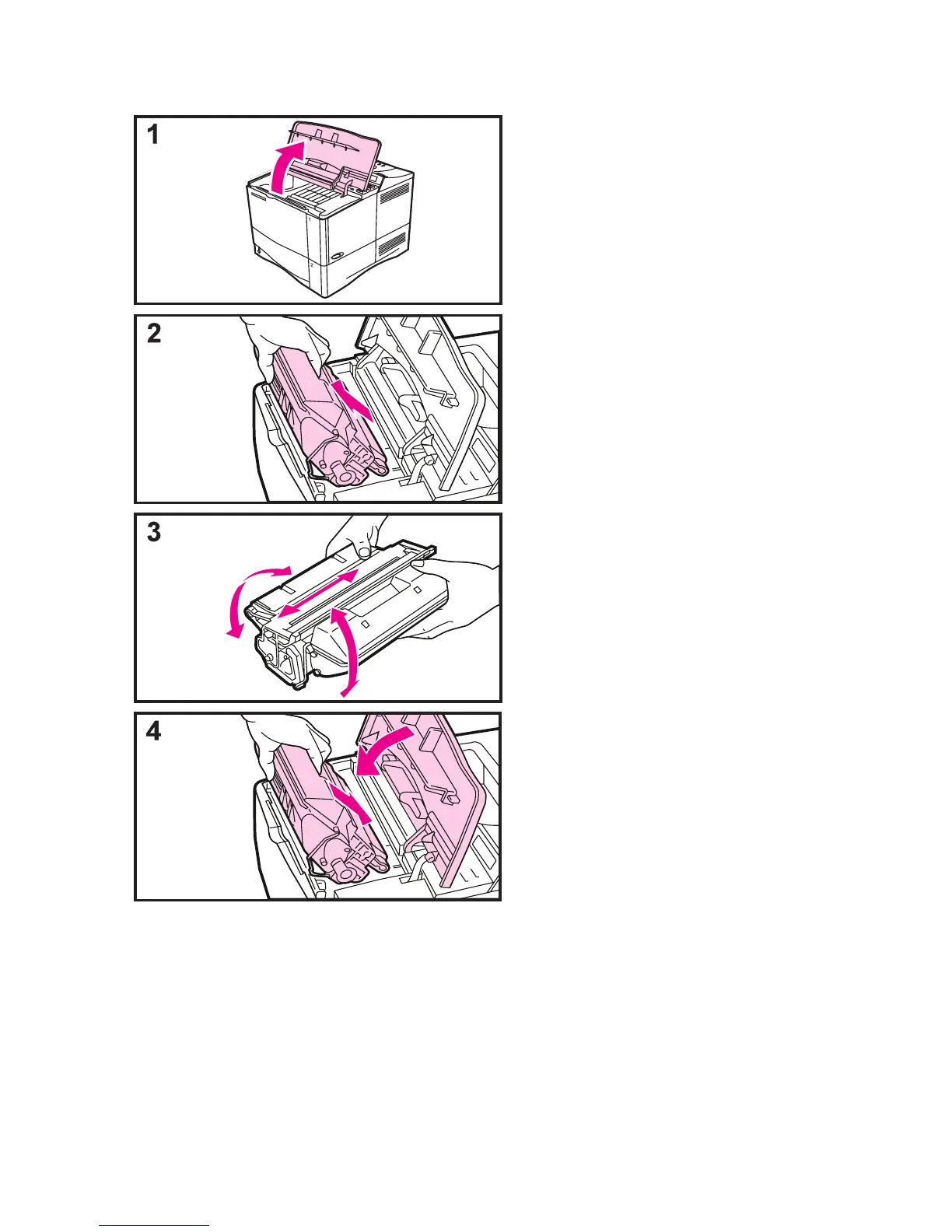 1

2

3

4