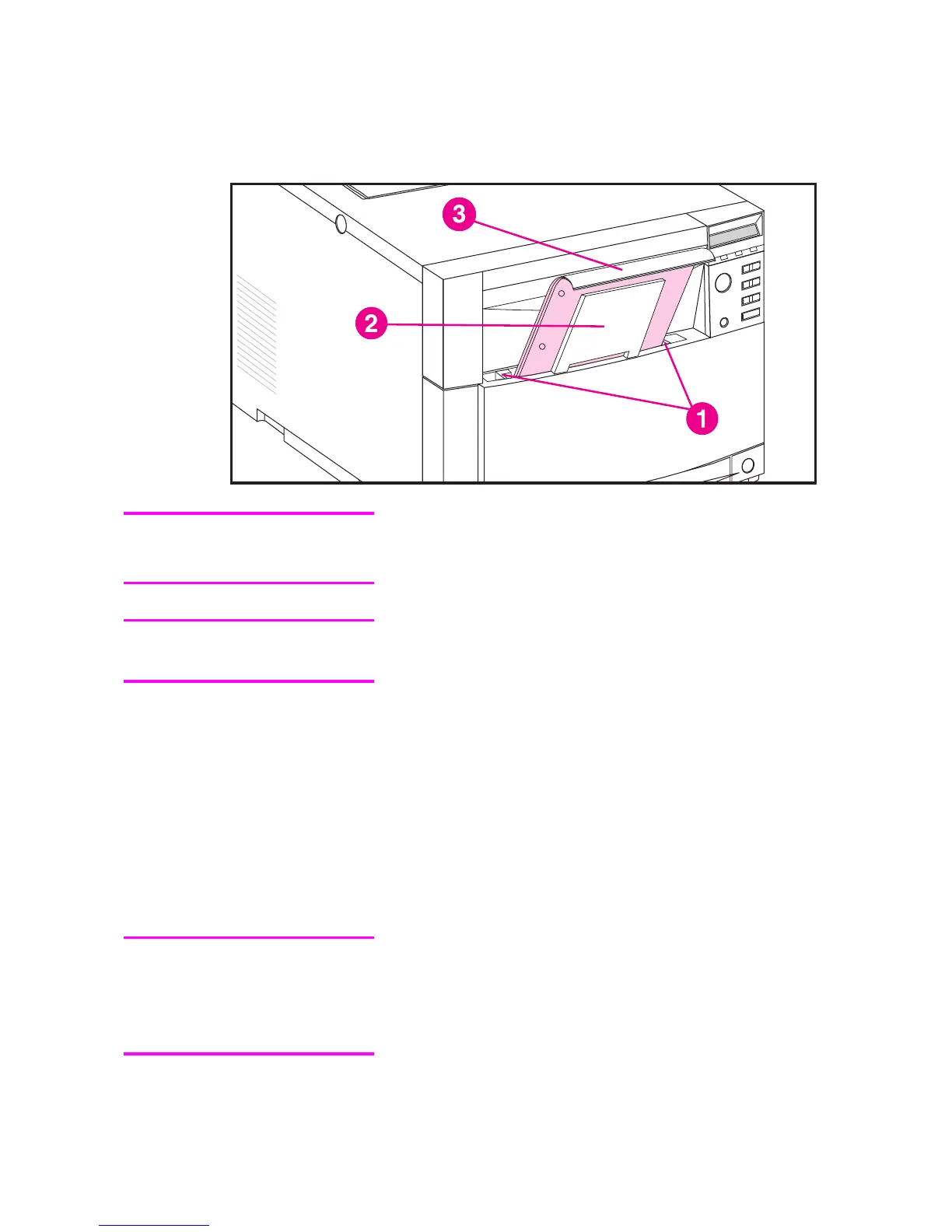 3

2

1