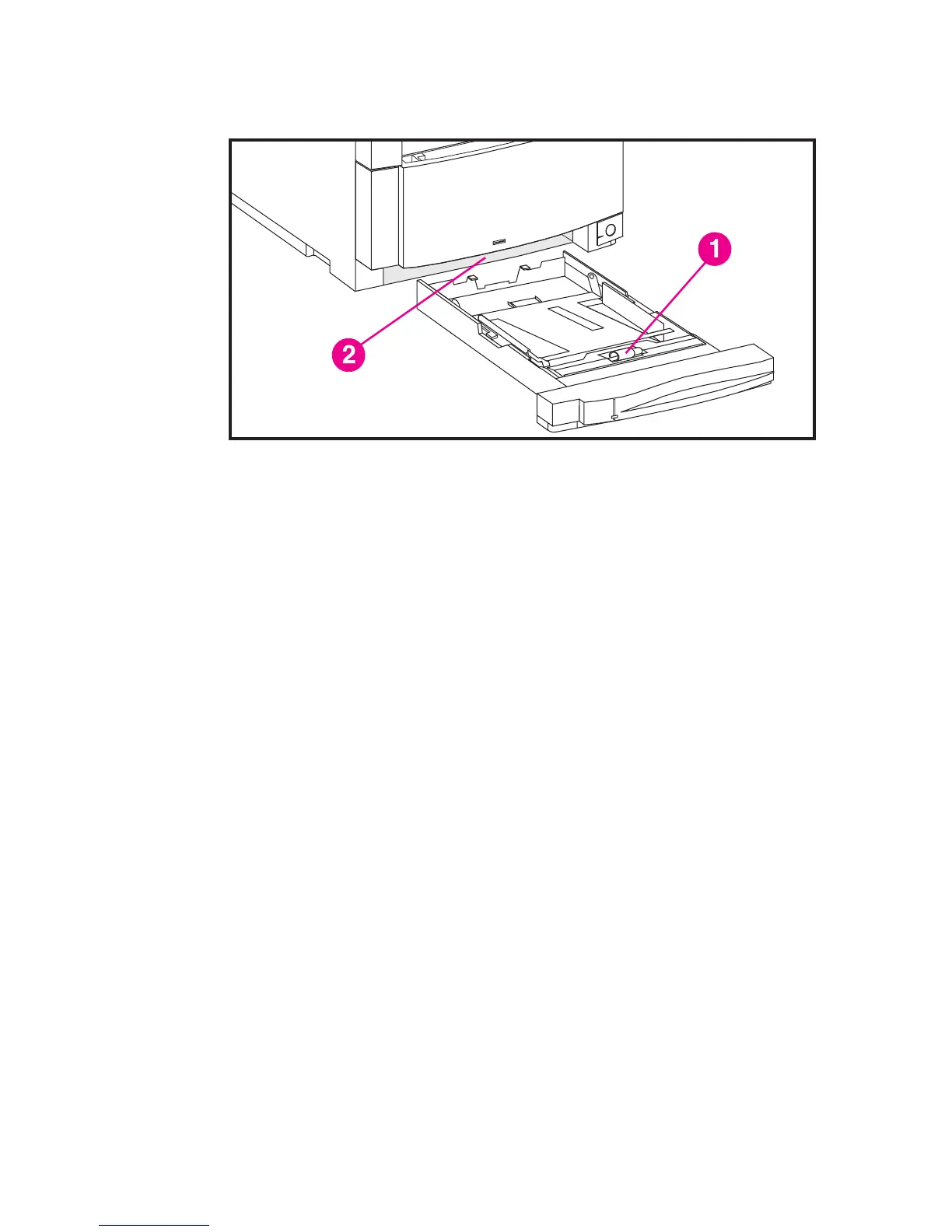 1

2