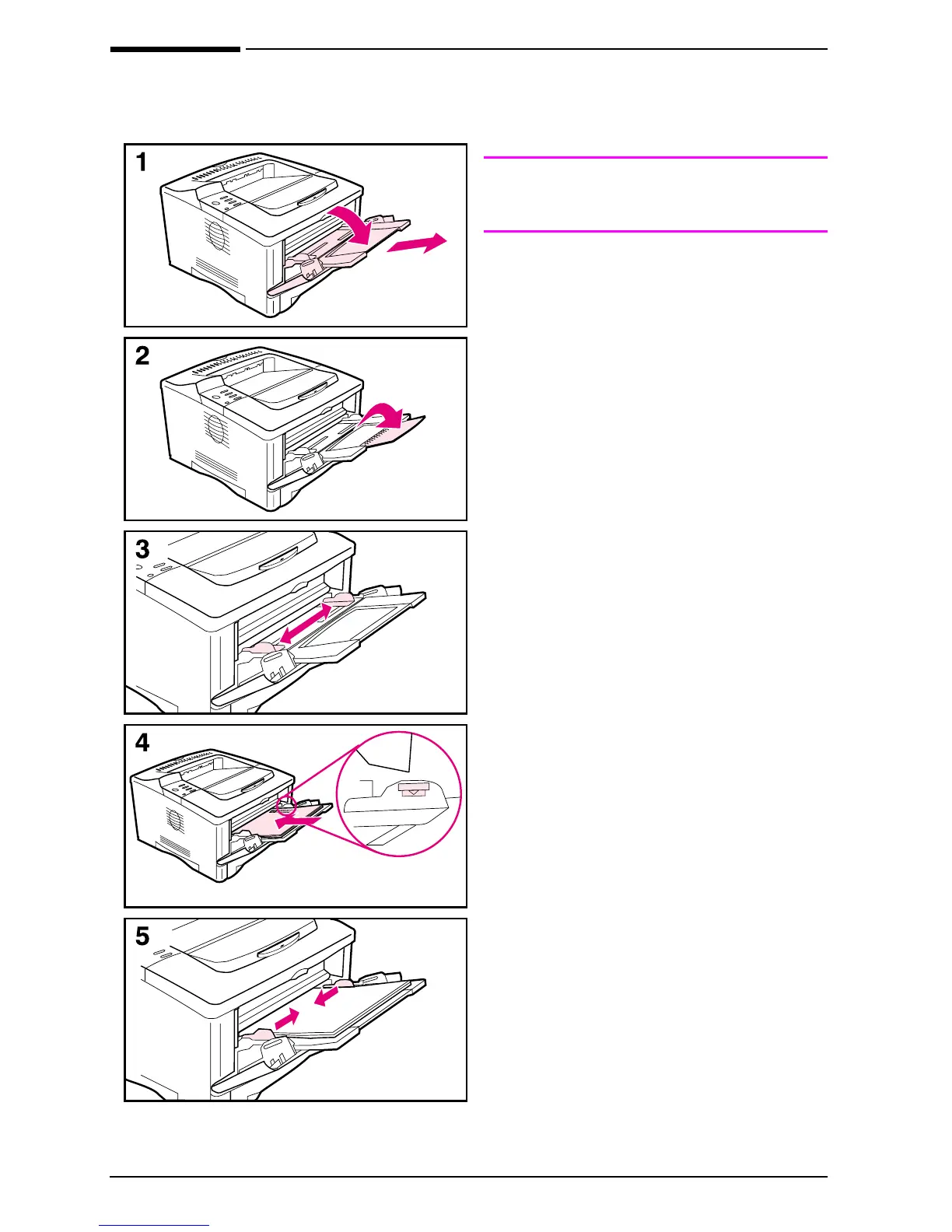 1

2

3

4

5