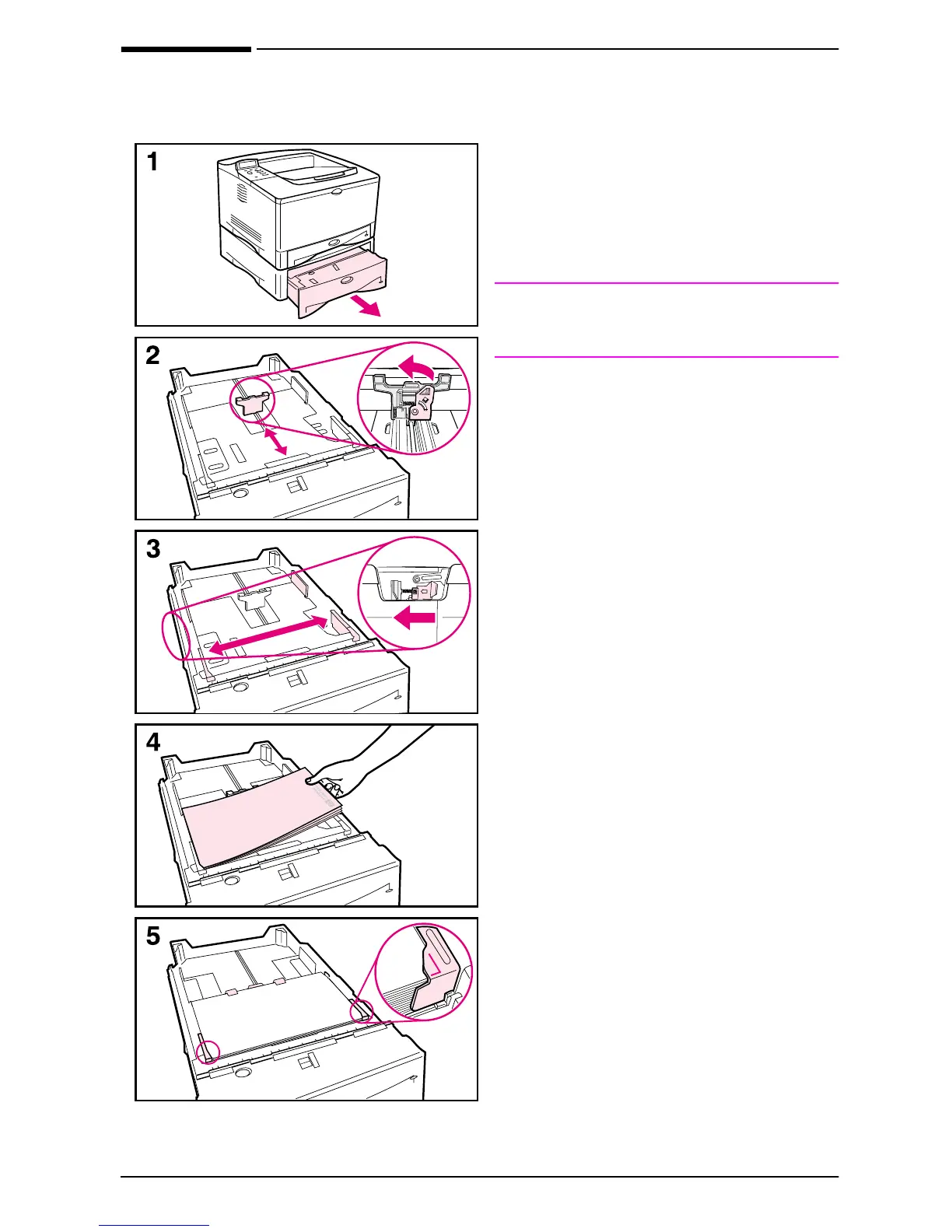 1

2

3

4

5