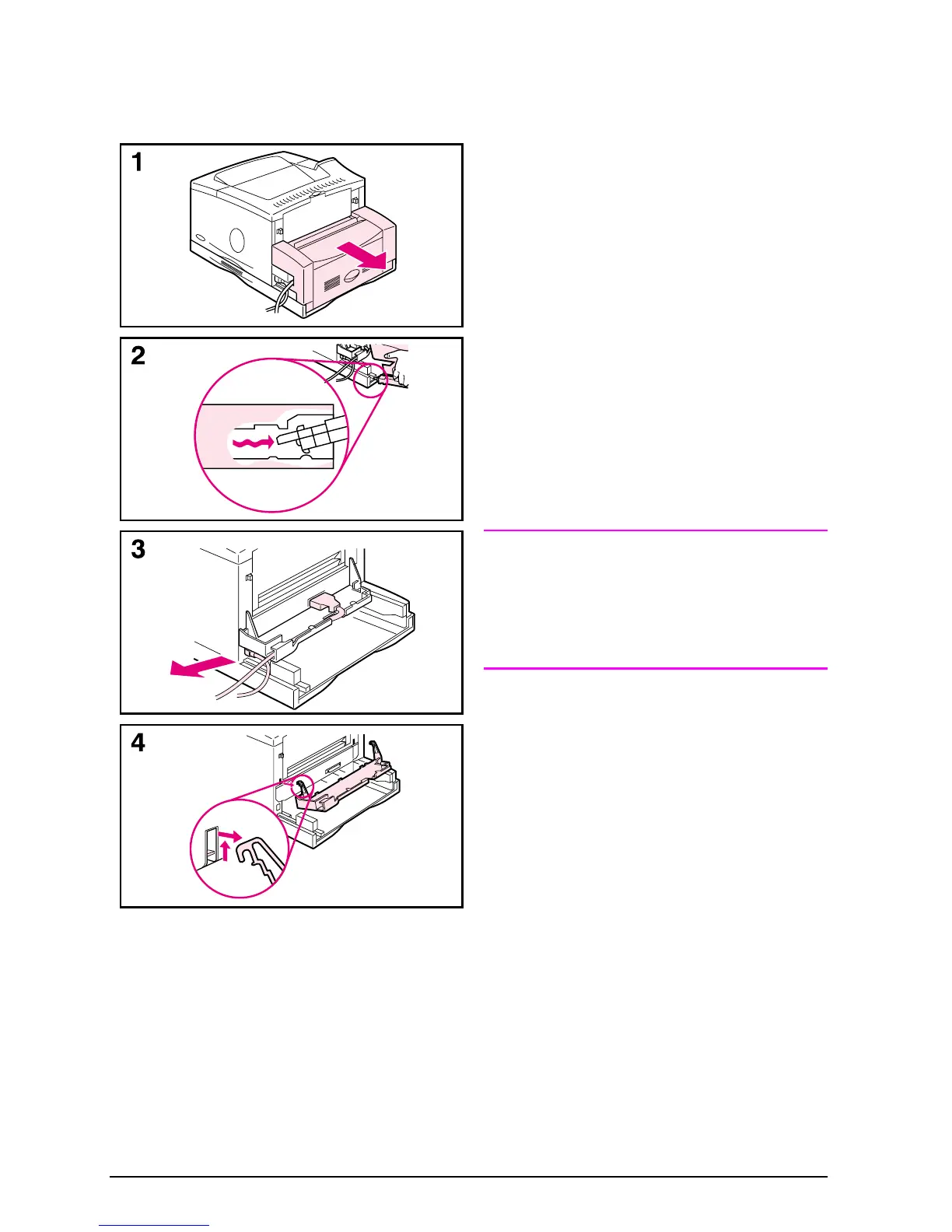 1

2

3

4