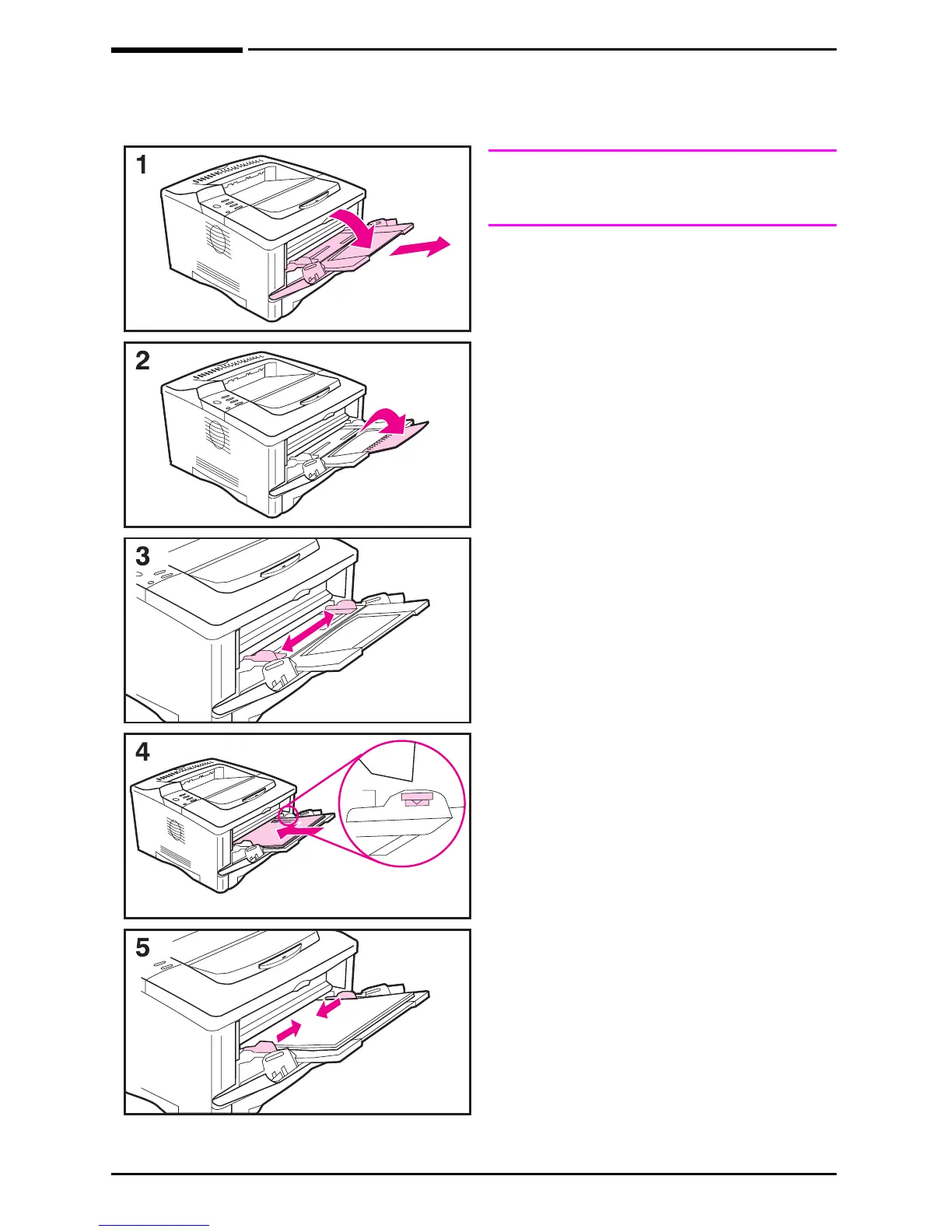 1

2

3

4

5