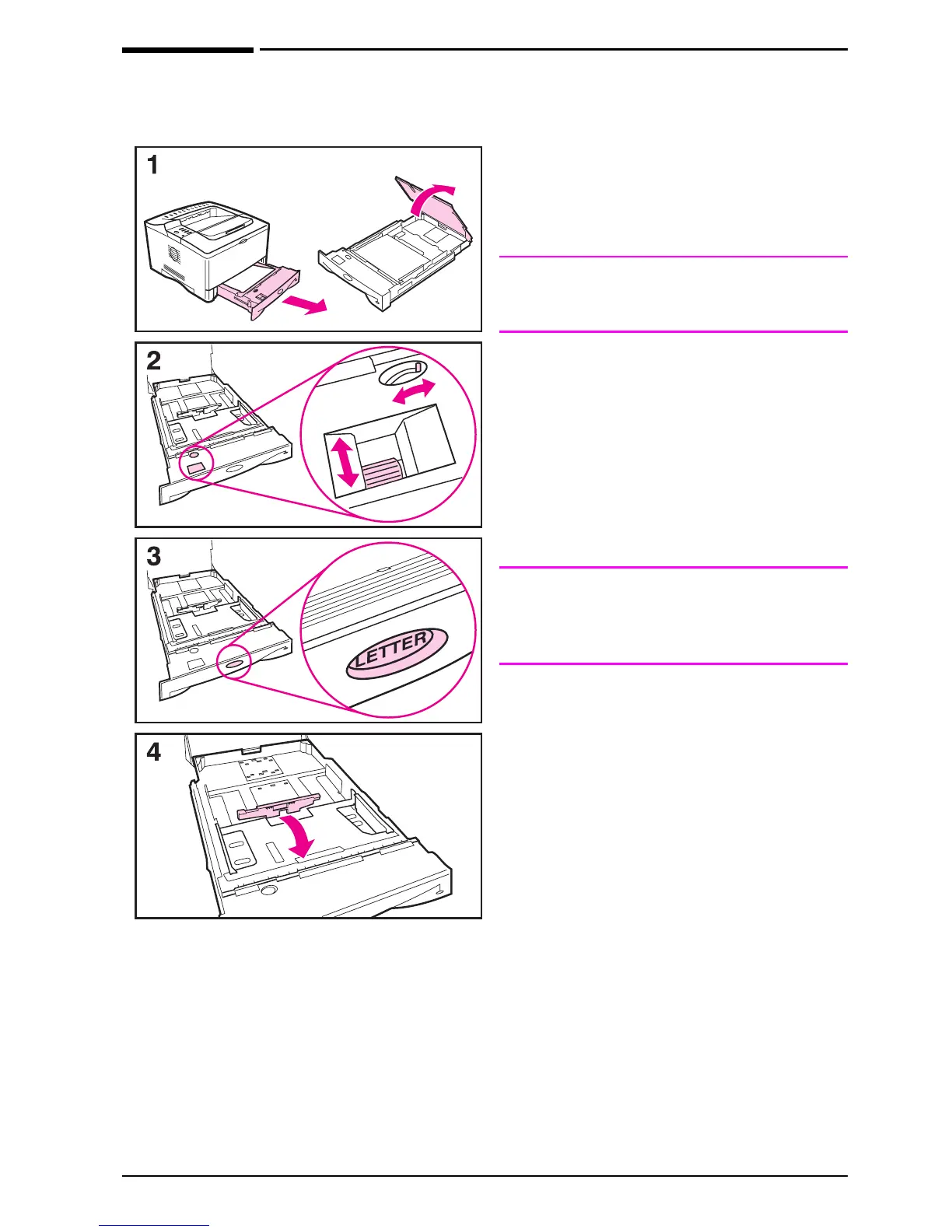 1

2

3

LETTER

4