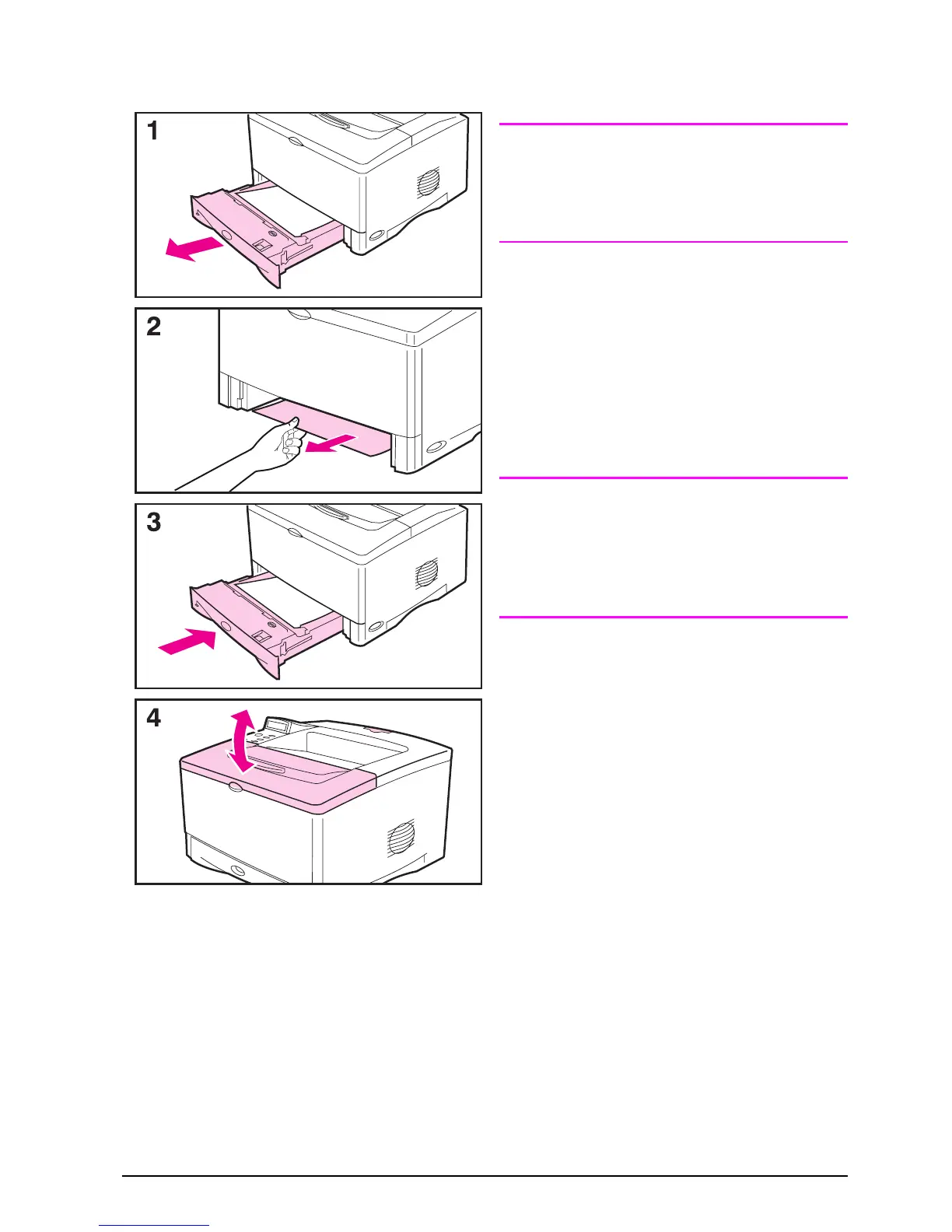 1

2

3

4