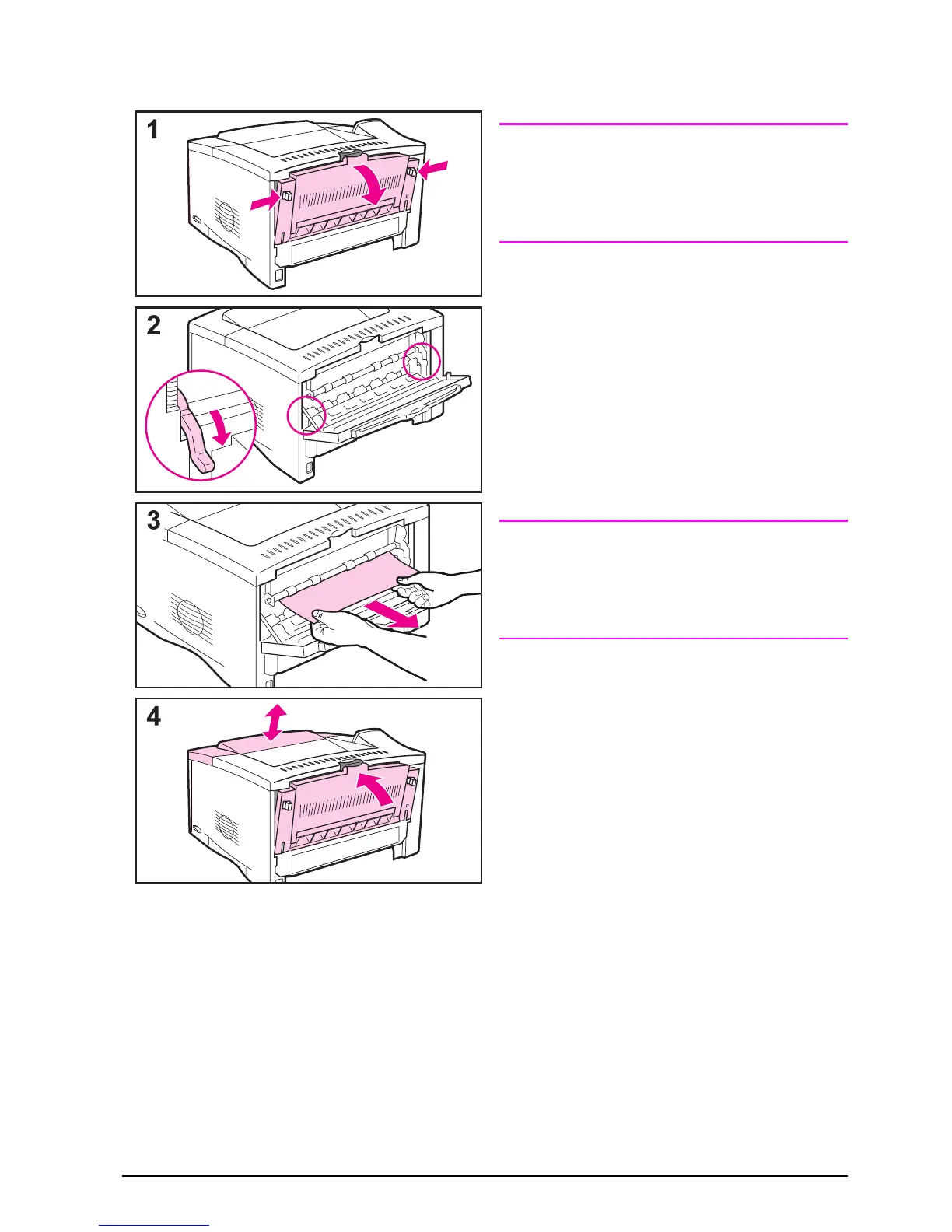 1

2

3

4