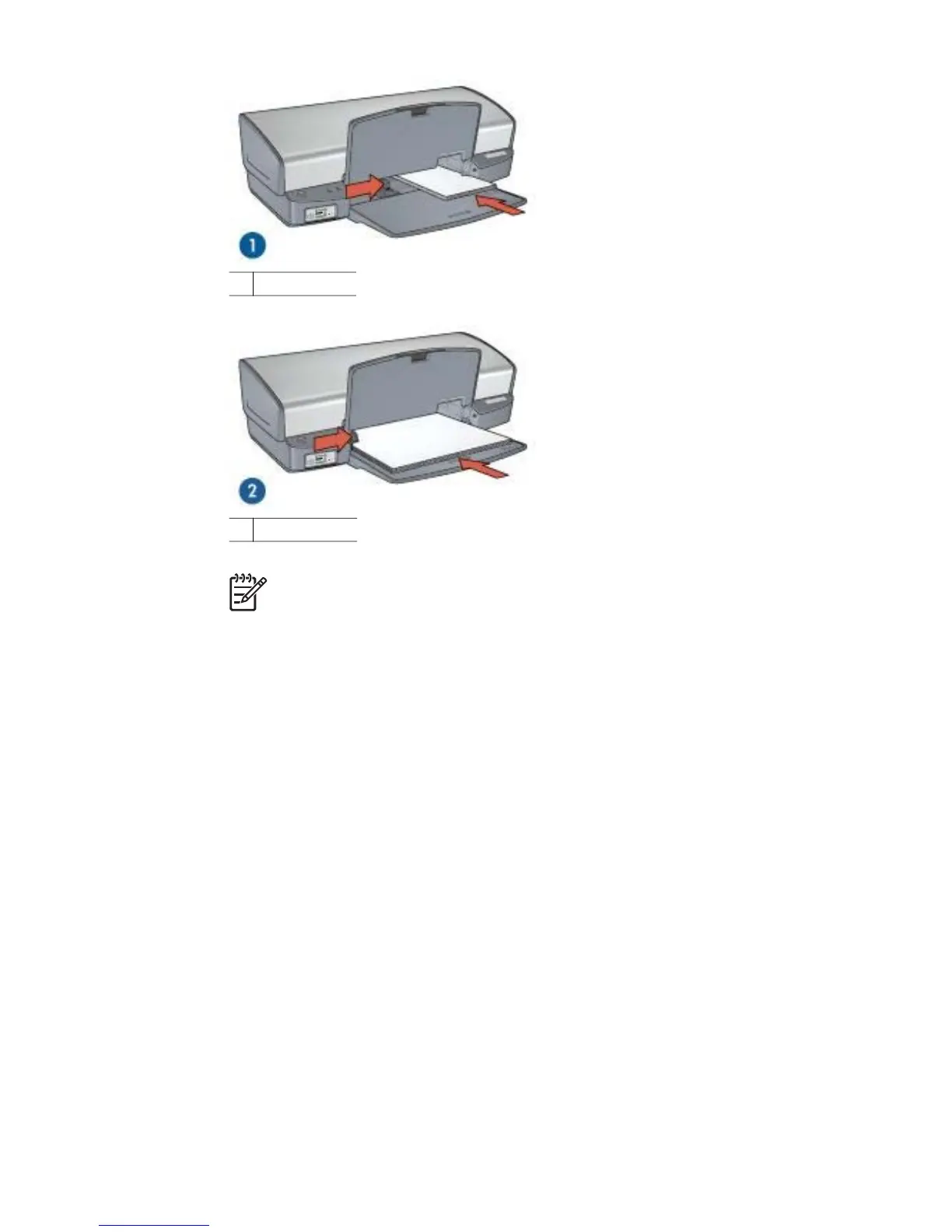 1

2