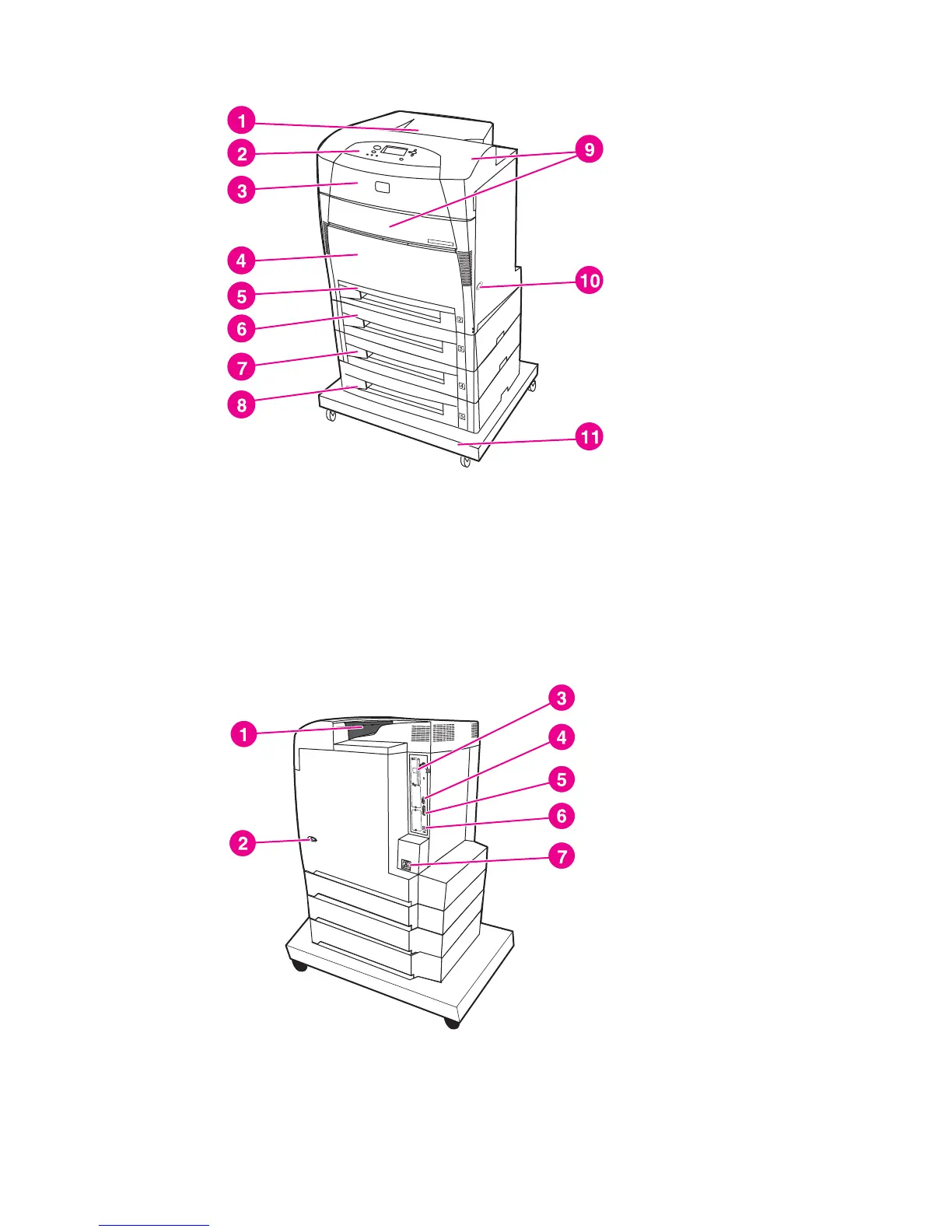 1
2
3
4
5
6
7
8
9
10
11

1
2
3
4
5
6
7