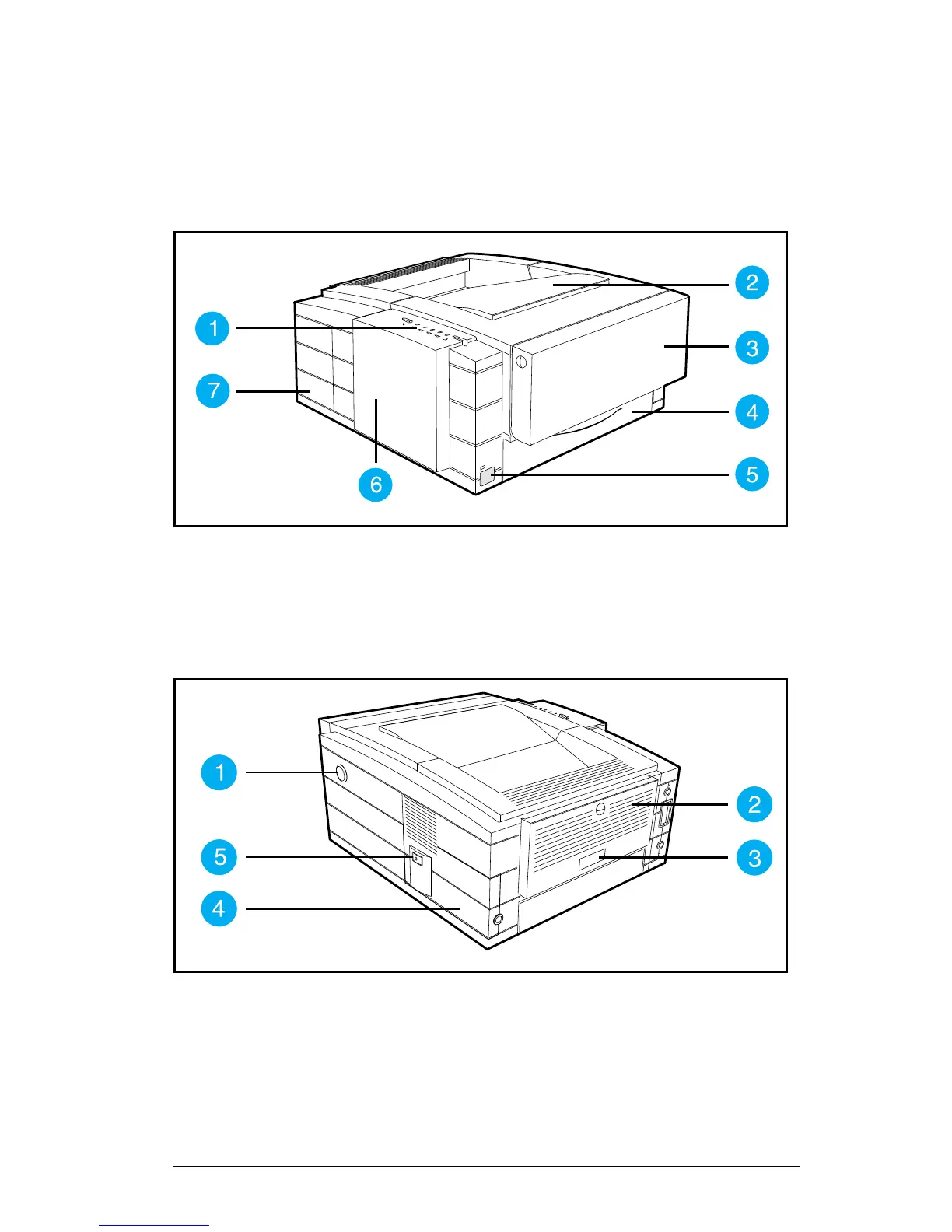 1

2

3

4

5

6

7

1

2

3

4

5