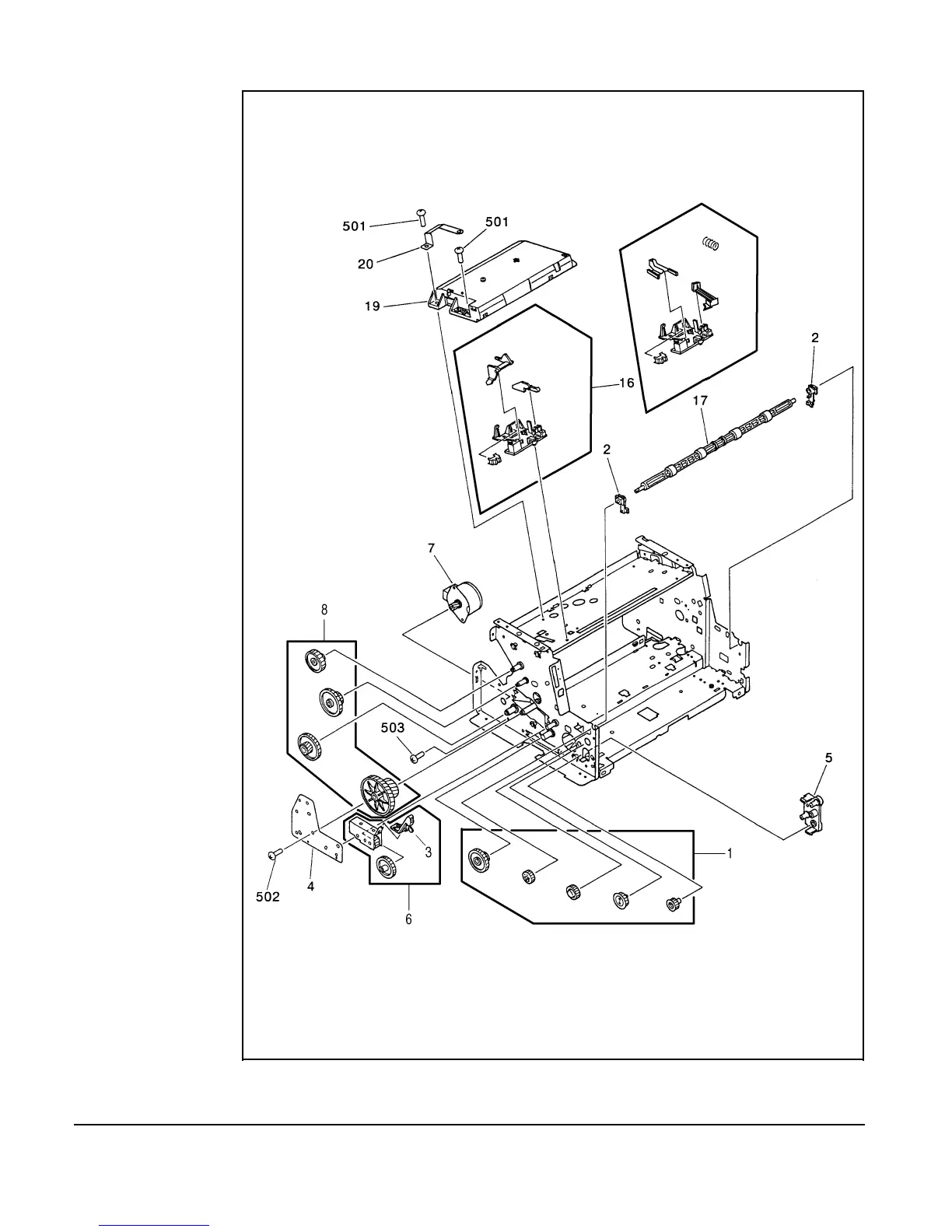 501
501
20
19
16
2
17
2
7
8
503
5
3
1
502
4
6