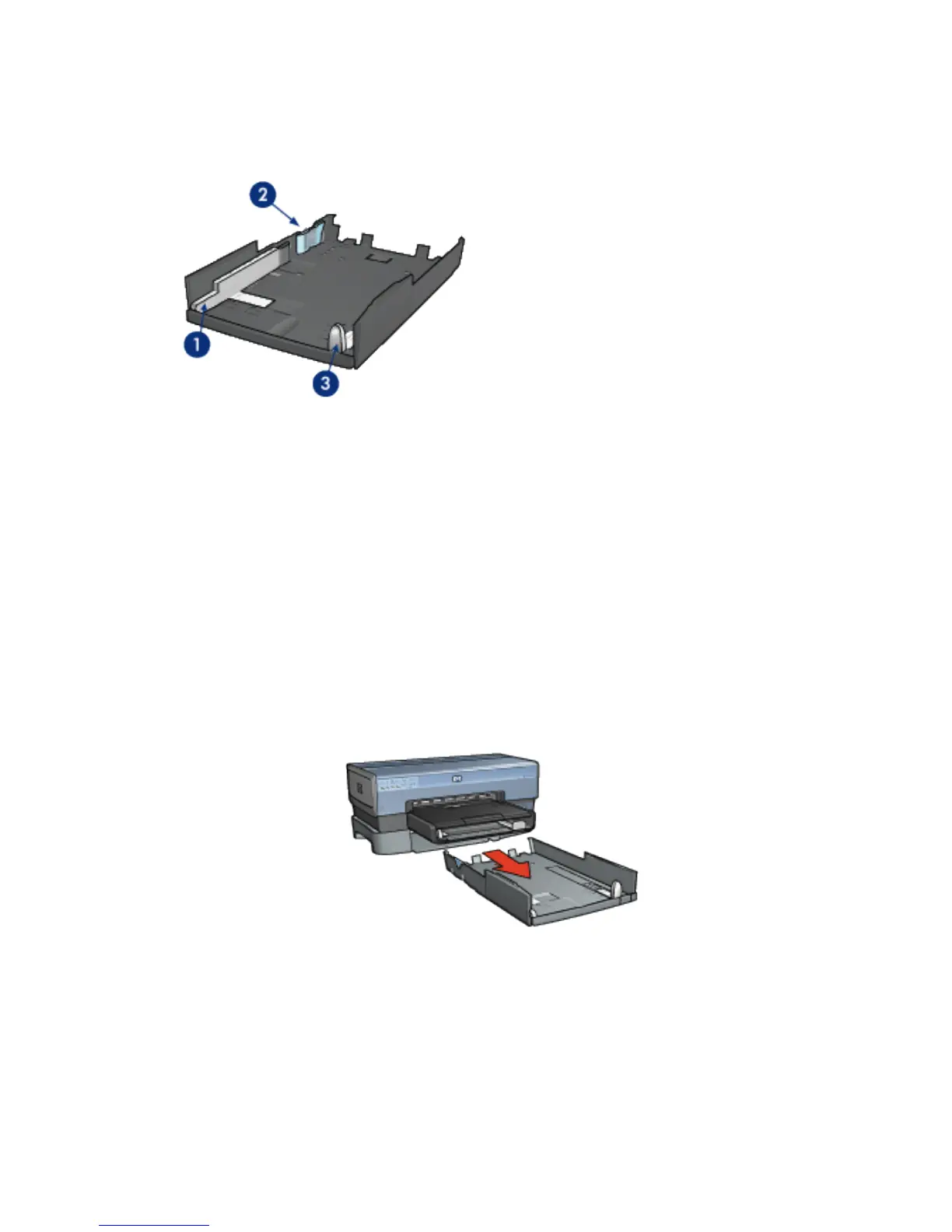 2

1

3