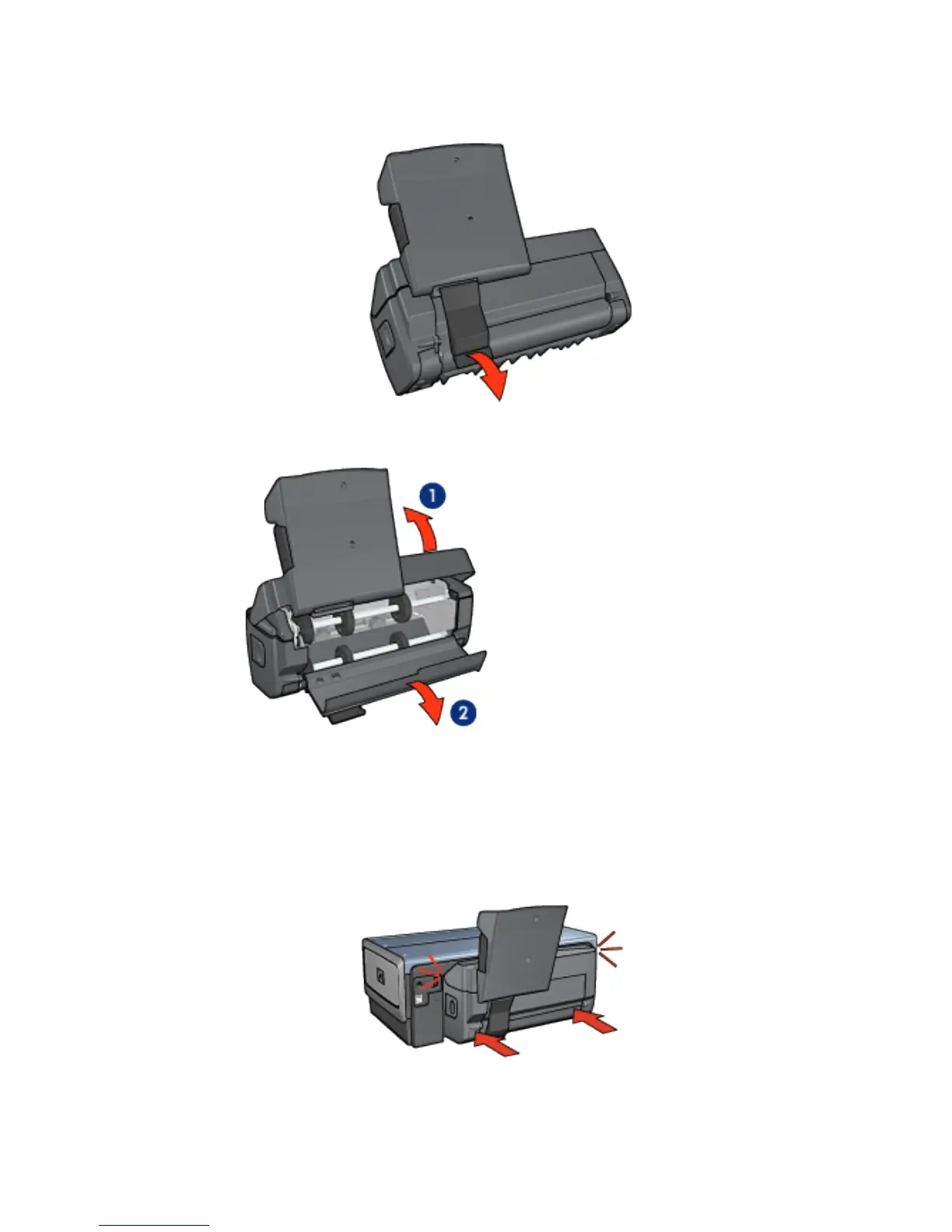 1

2