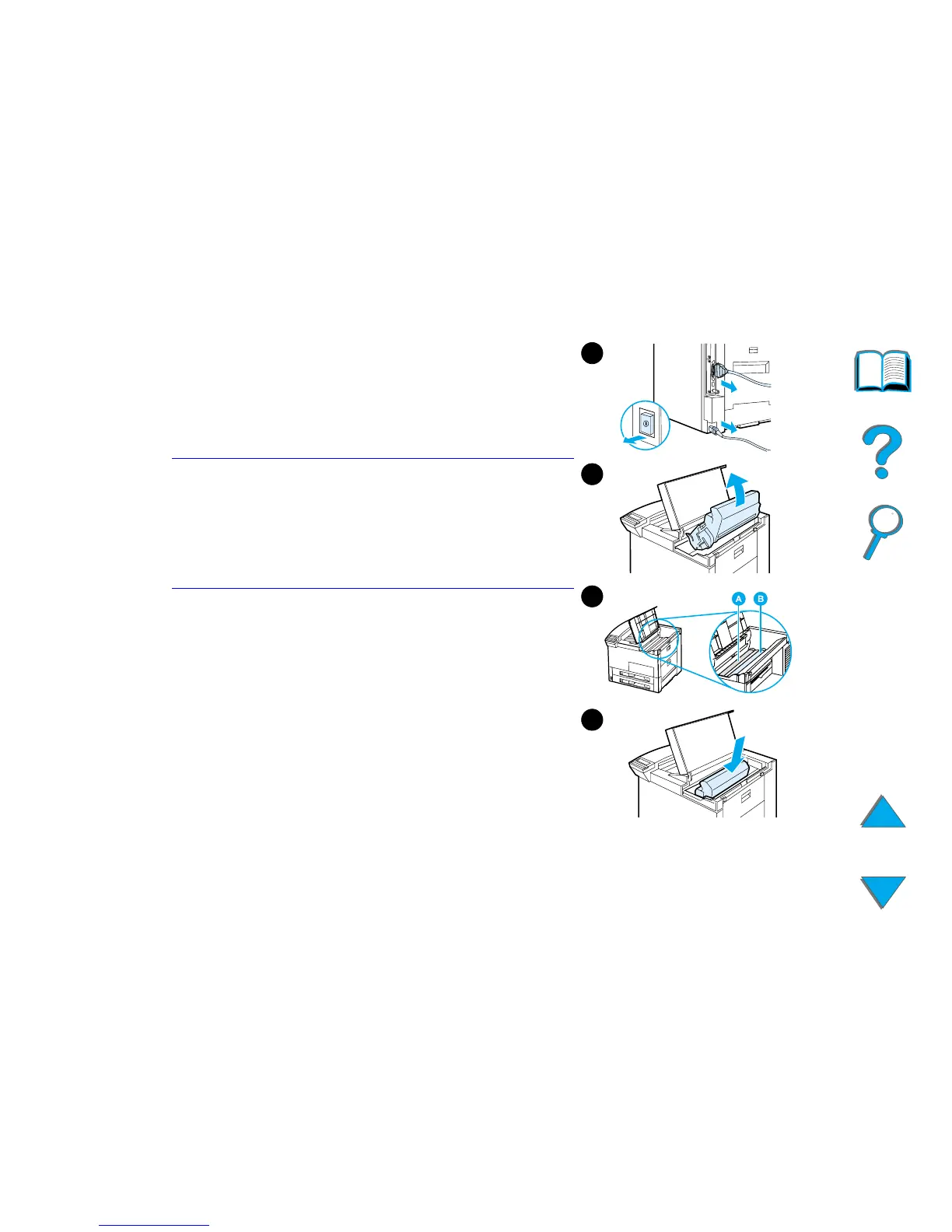 A B