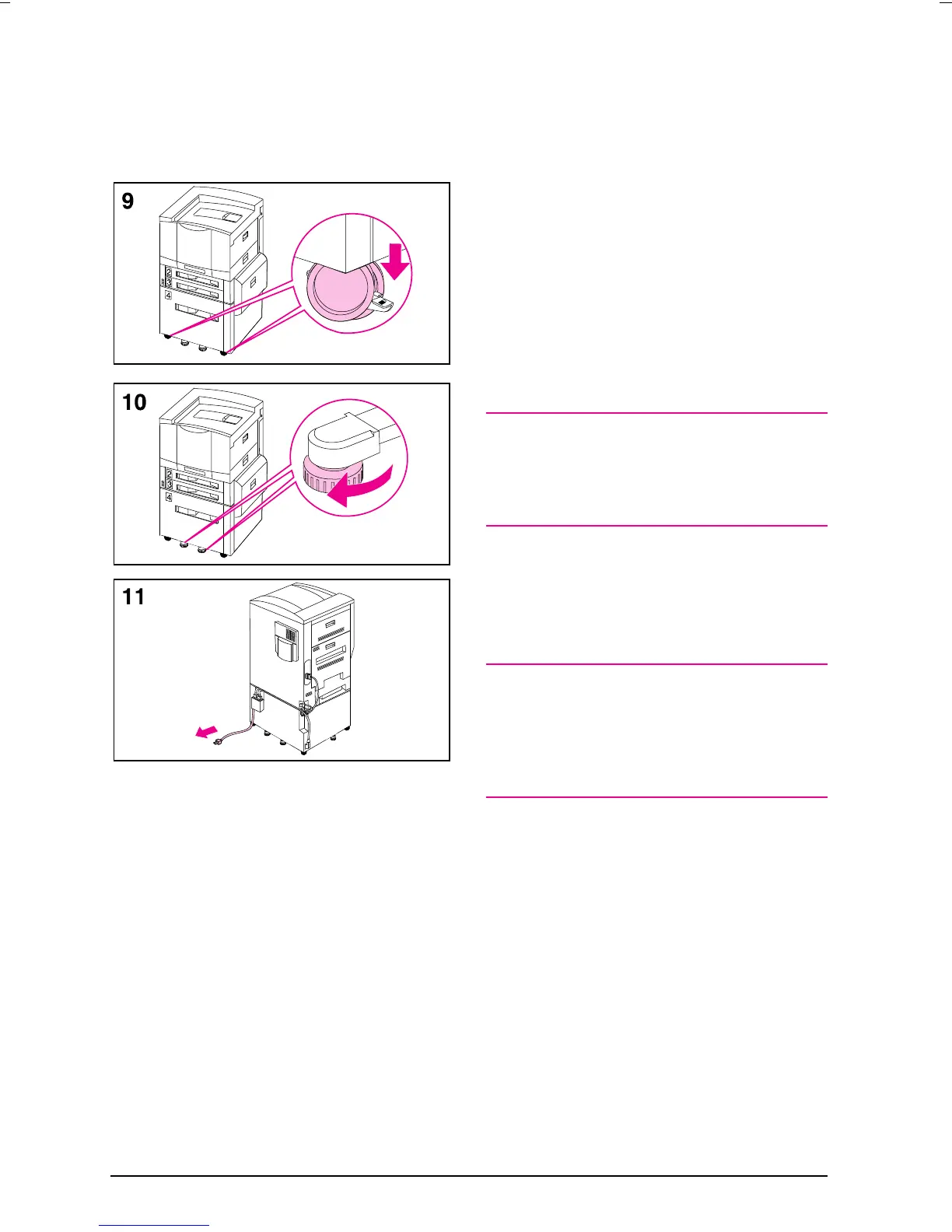 9

2
3
4

10

2
3
4

11