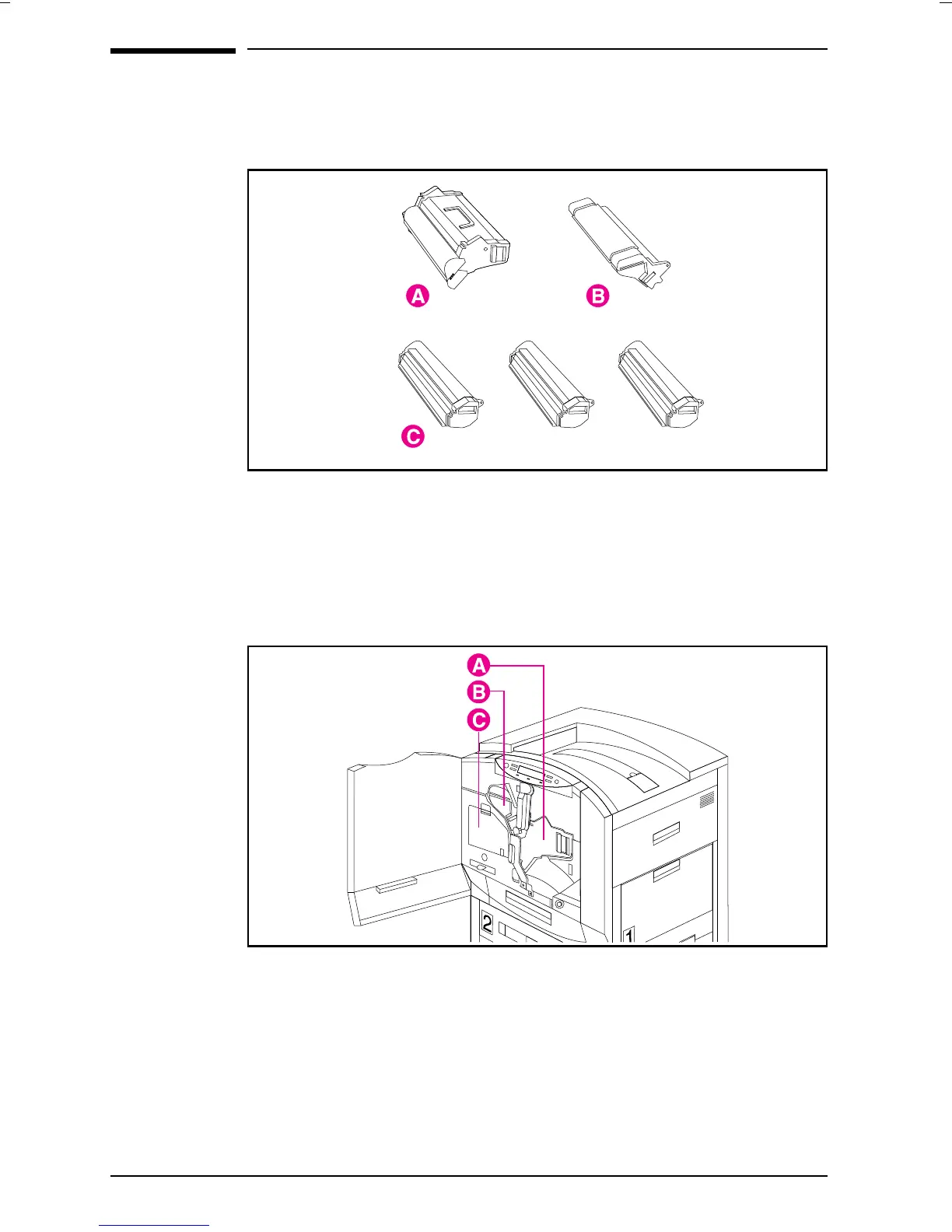 A

B

C

A

B

C

2

1