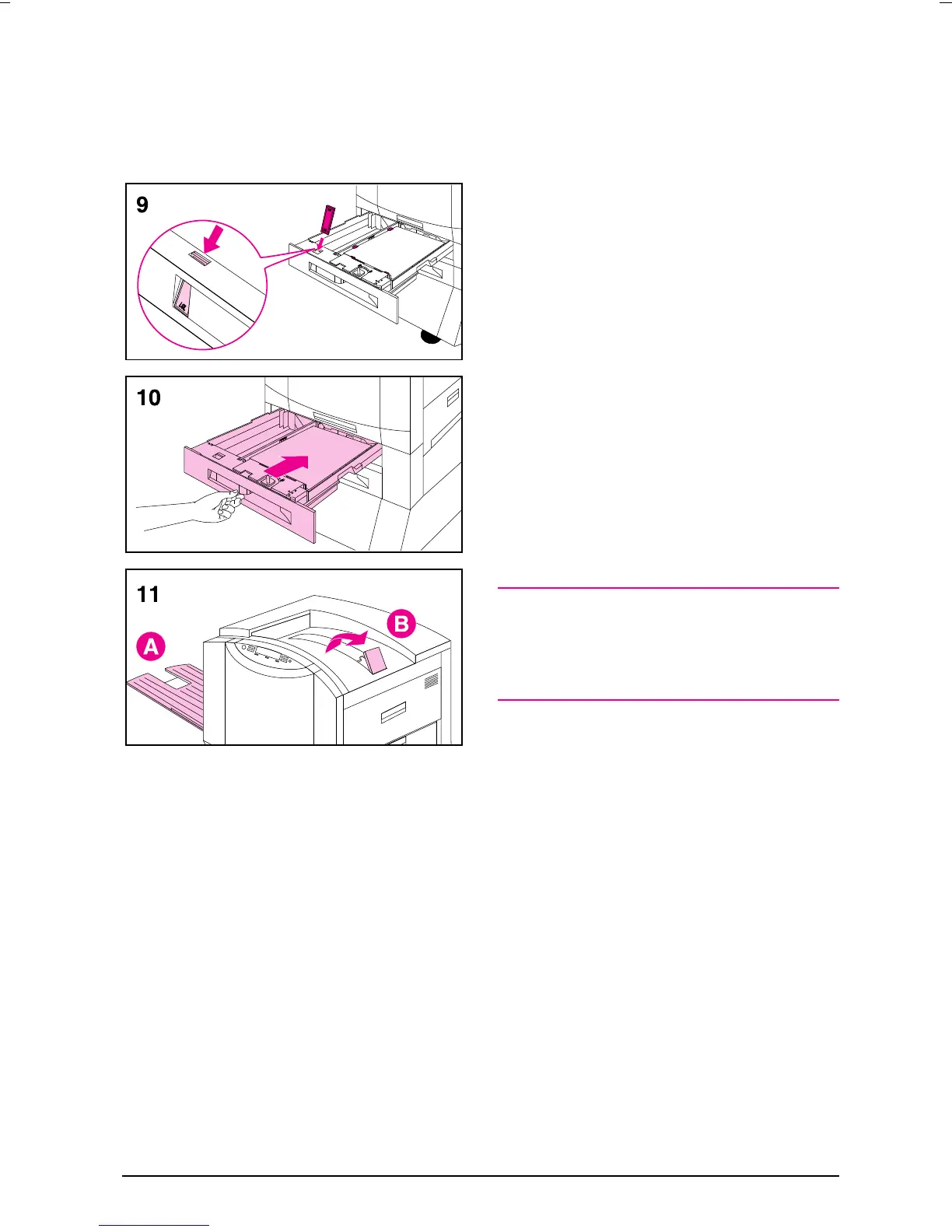 9

10

11

A

B