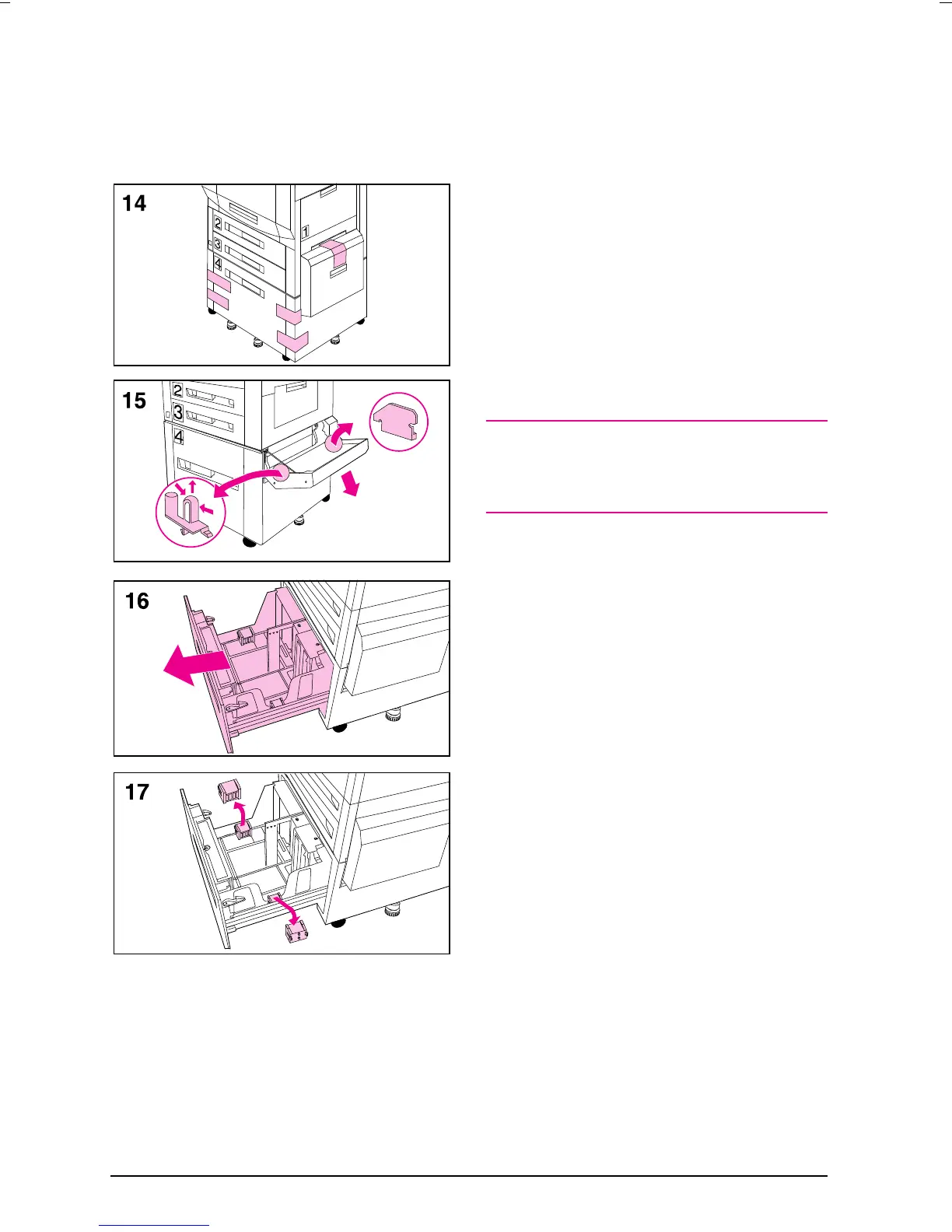 14

2
3
4
1

15

2
3
4

16

17