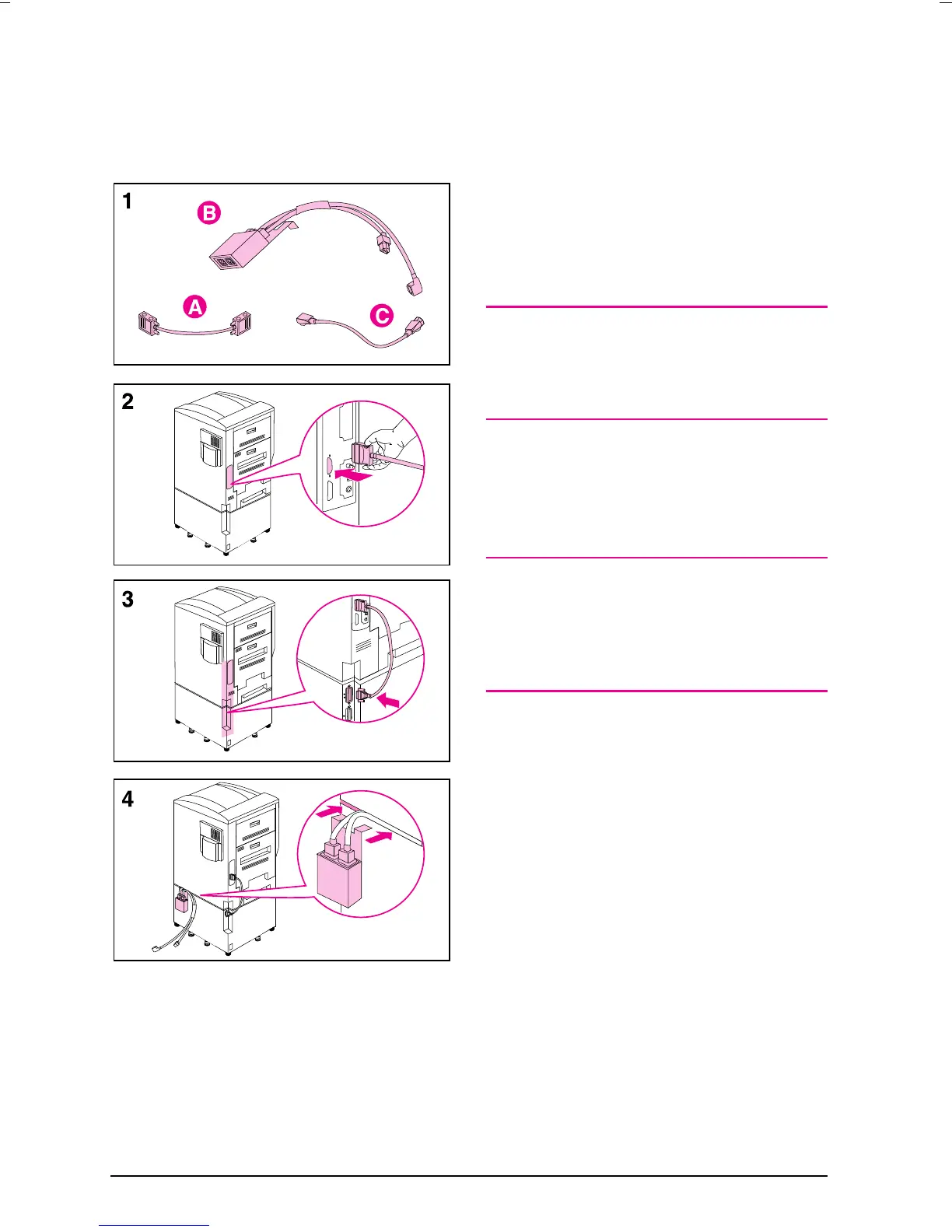 1
B
A
C

2

3

4