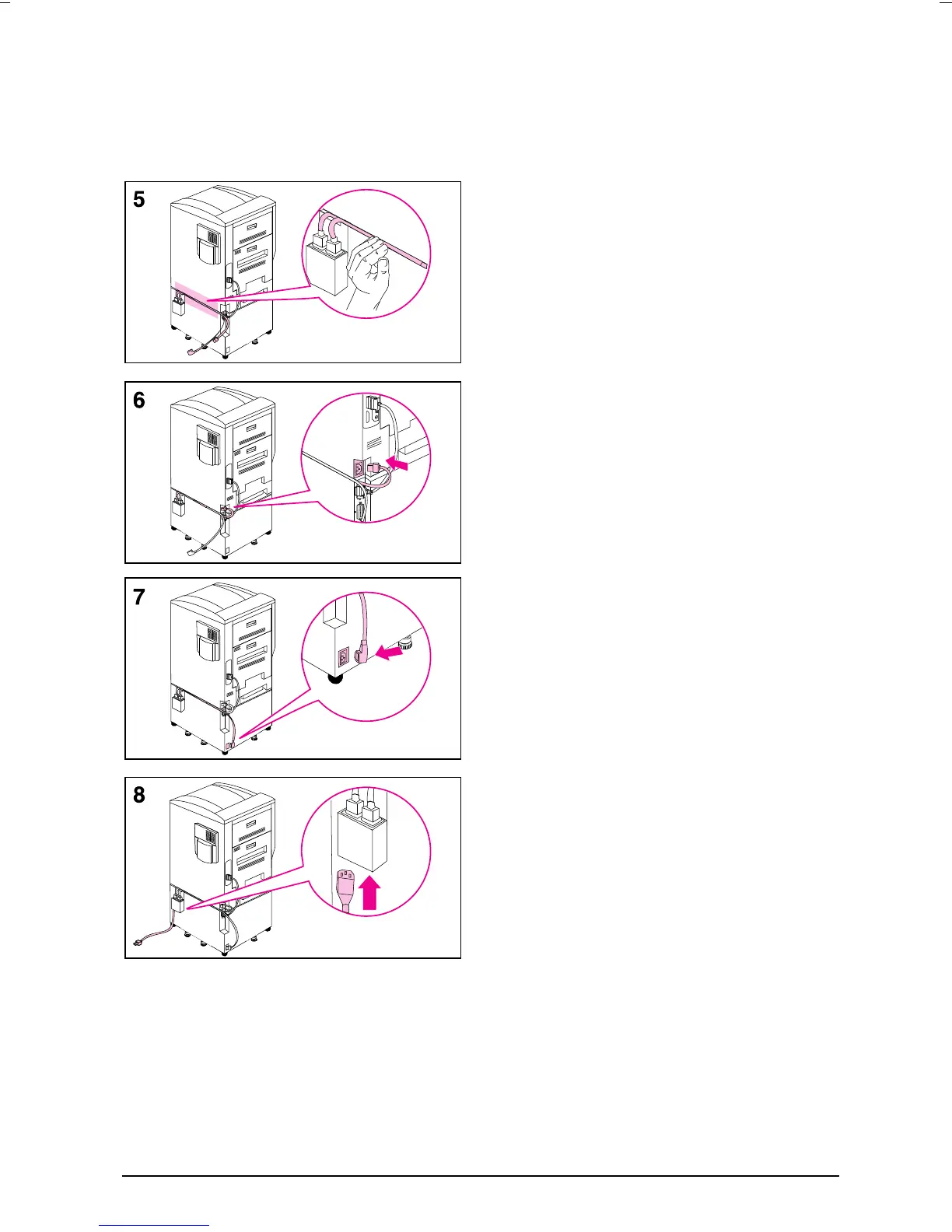 5

6

7

8