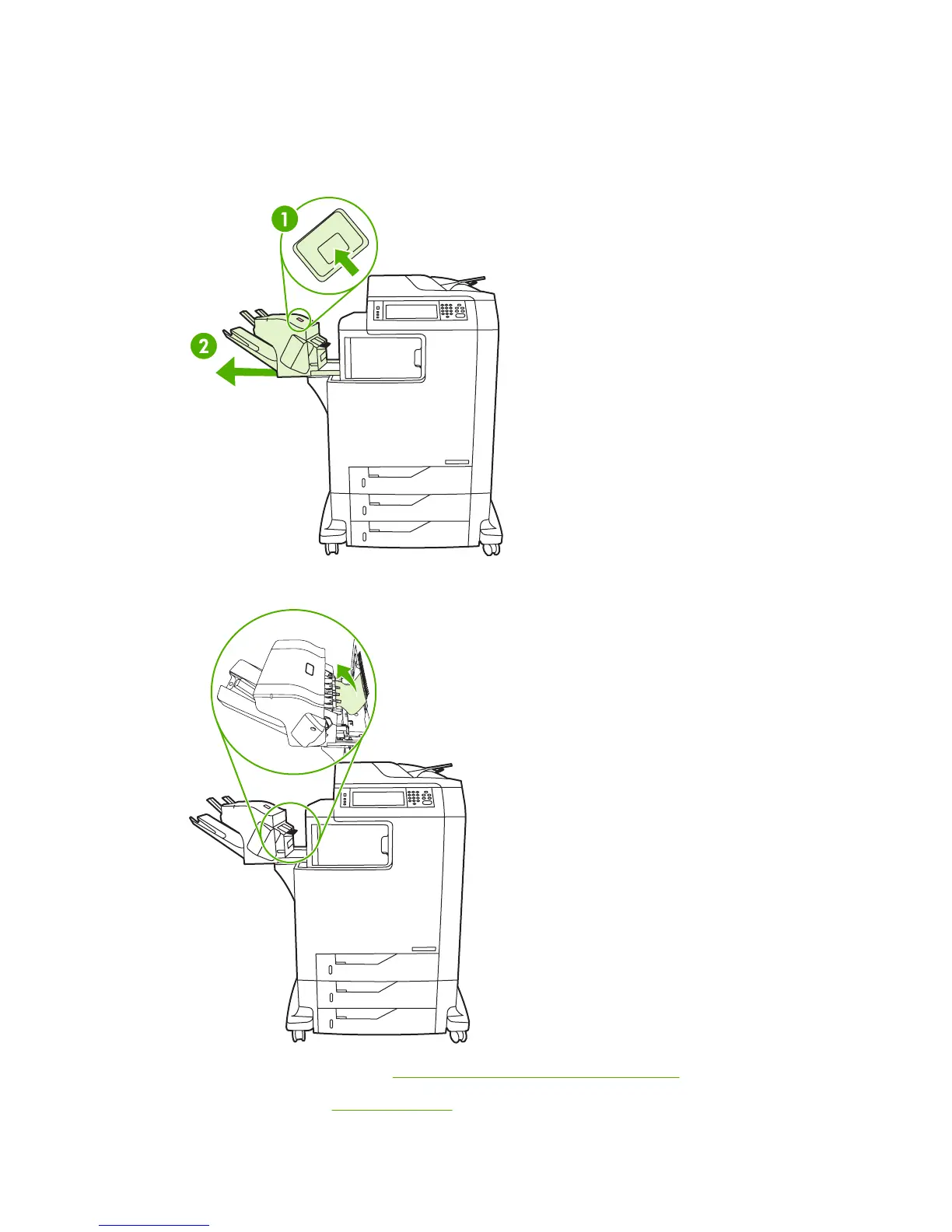 1

2