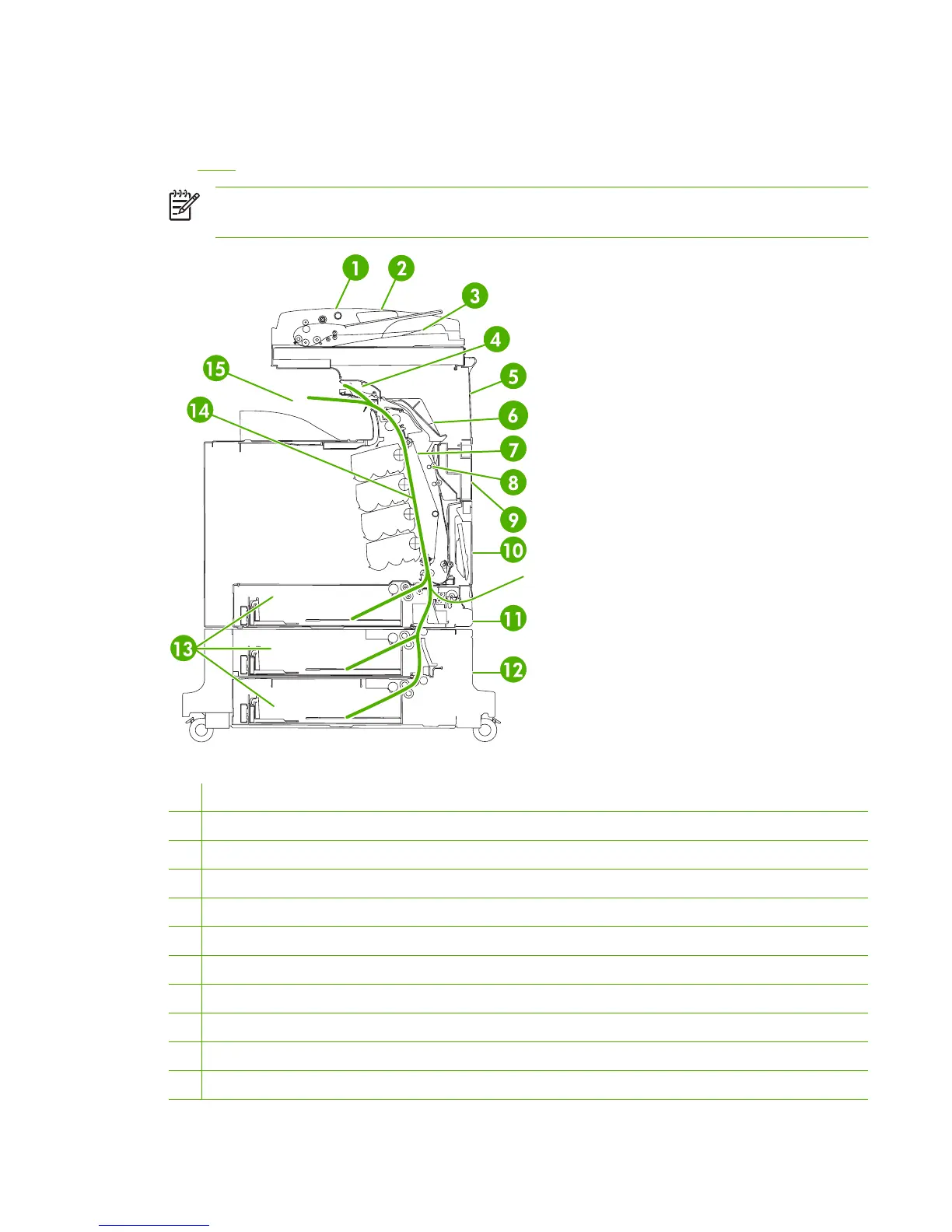 1
2
3
4
5
6
7
8
9
10
11
12
13
14
15