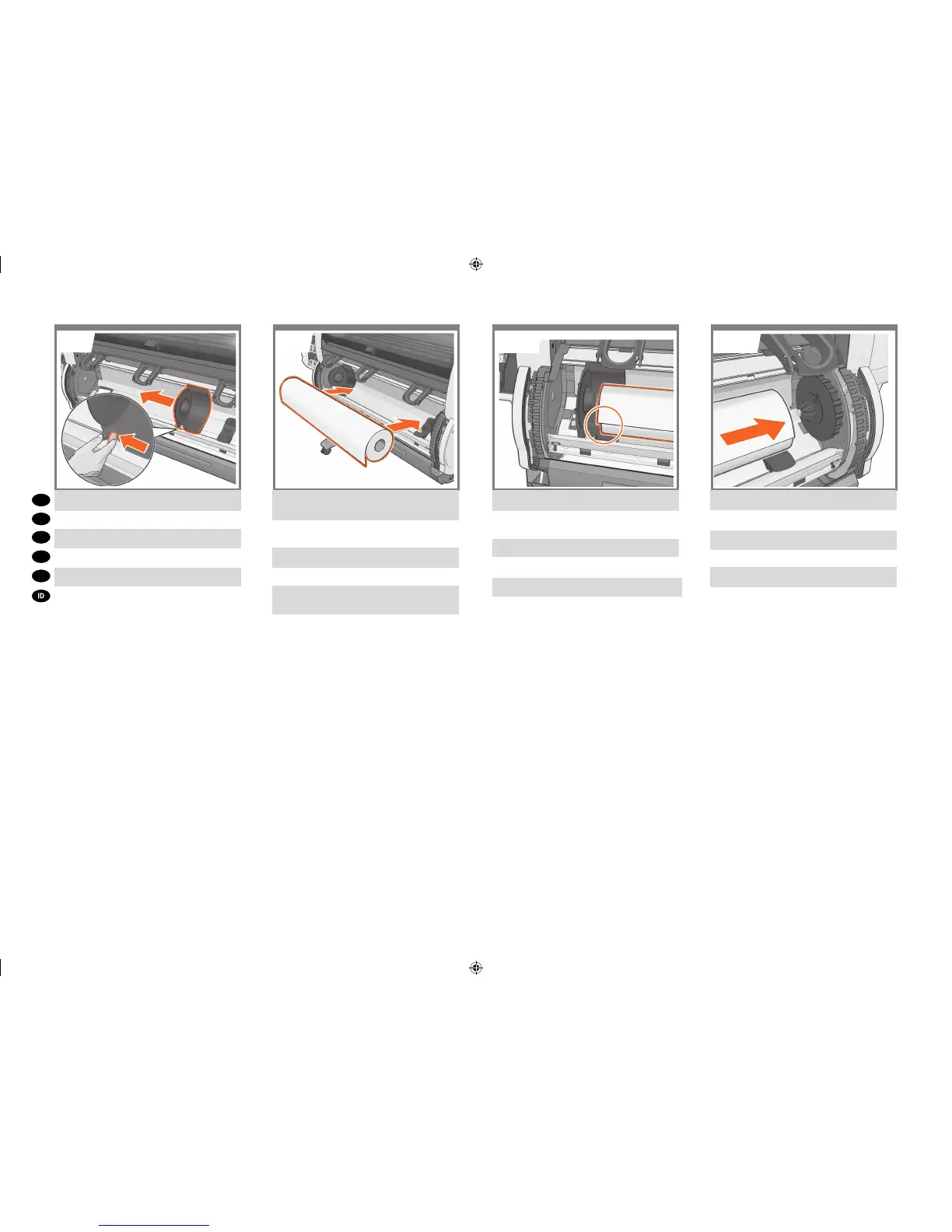 ID