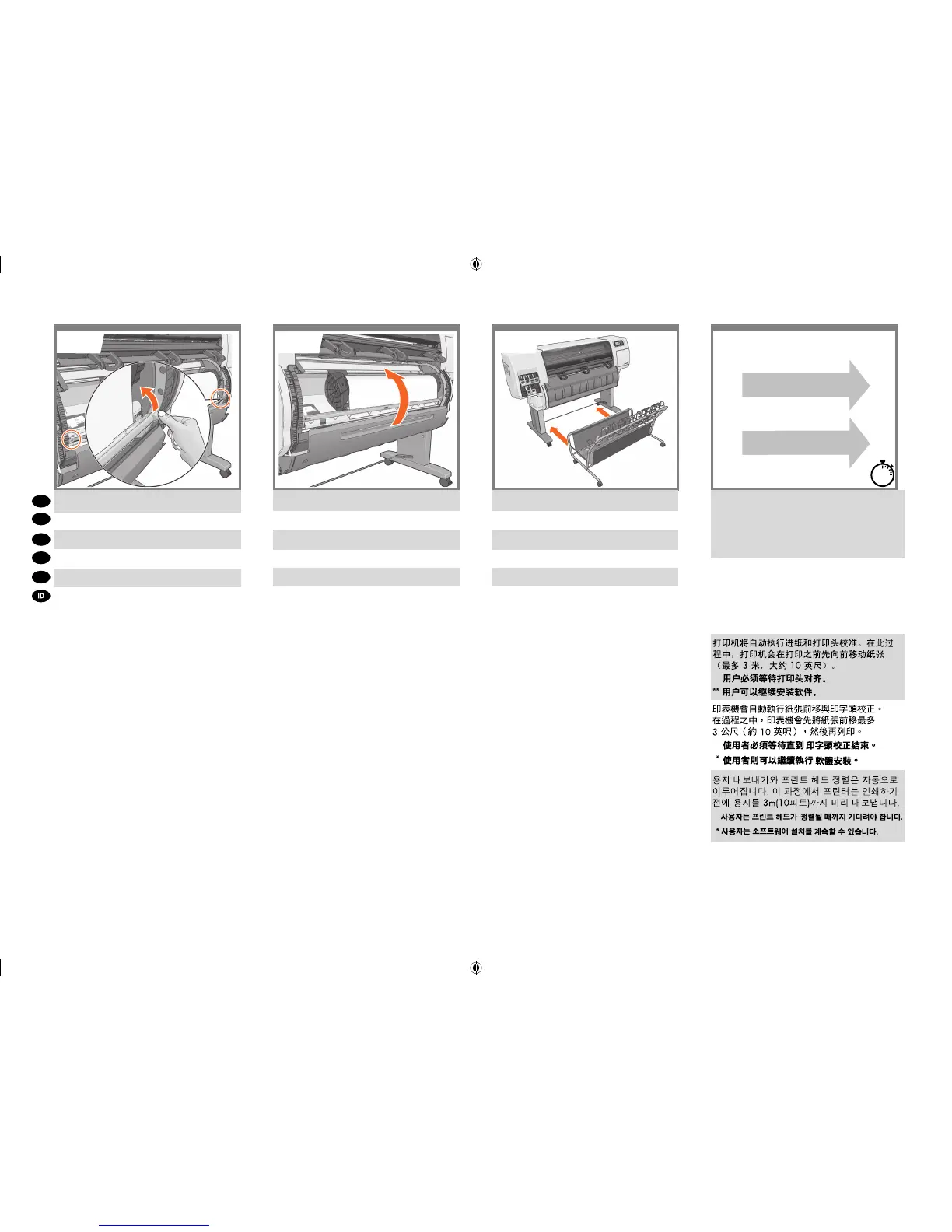 ID

打印机将自动执行进纸和打印头校准。在此过程中，打印机会在打印之前先向前移动纸张（最多 3 米，大约 10 英尺）。

用户必须等待打印头对齐。

** 用户可以继续安装软件。

印表機會自動執行紙張前移與印字頭校正。在過程之中，印表機會先將紙張前移最多 3 公尺（約 10 英呎），然後再列印。

使用者必須等待直到 印字頭校正結束。

* 使用者則可以繼續執行 軟體安裝。

용지 내보내기와 프린트 헤드 정렬은 자동으로 이루어집니다. 이 과정에서 프린터는 인쇄하기 전에 용지를 3m(10피트)까지 미리 내보냅니다.

사용자는 프린트 헤드가 정렬될 때까지 기다려야 합니다.

* 사용자는 소프트웨어 설치를 계속할 수 있습니다.