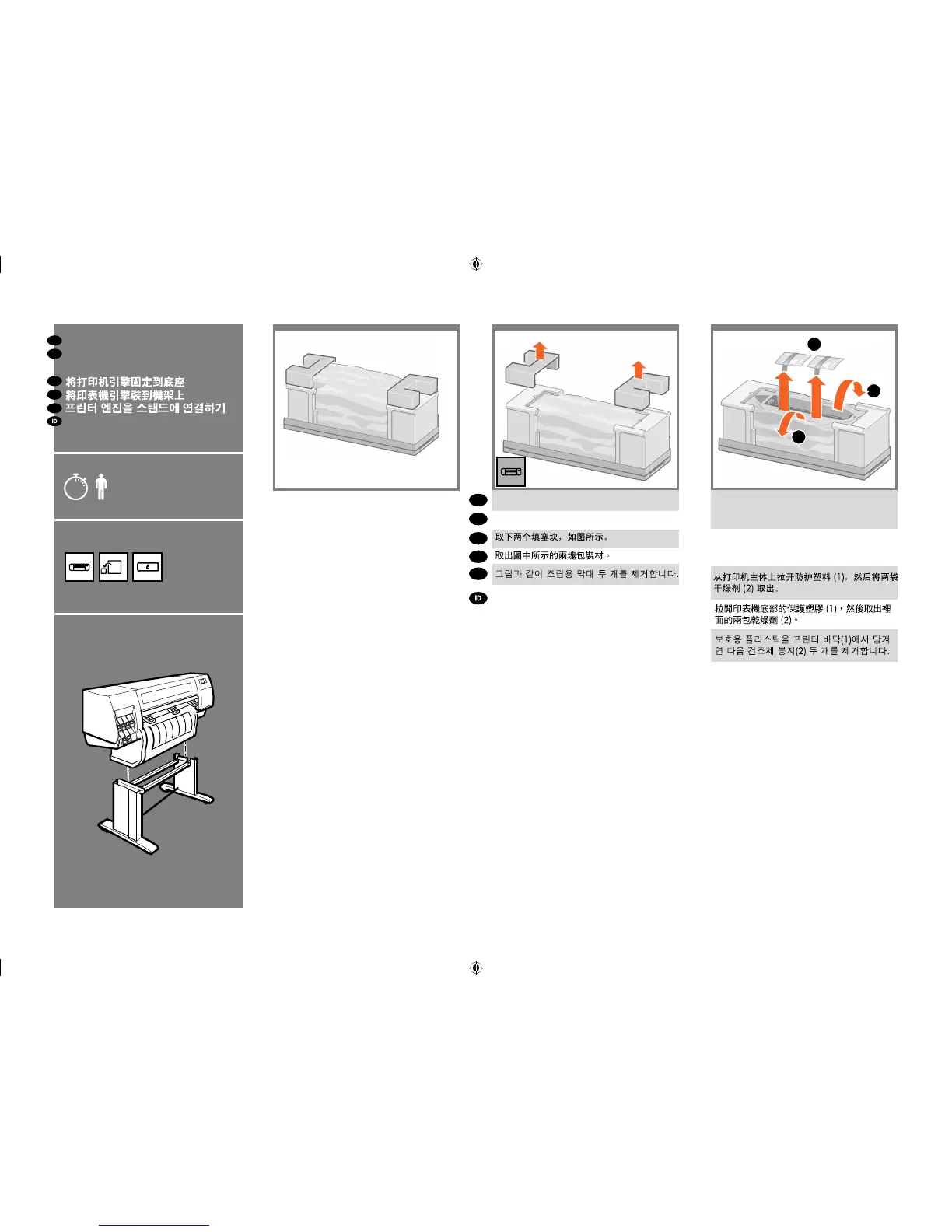 将打印机引擎固定到底座
將印表機引擎裝到機架上
프린터 엔진을 스탠드에 연결하기

ID

取下两个填塞块，如图所示。
取出圖中所示的兩塊包裝材。
그림과 같이 조립용 막대 두 개를 제거합니다.

ID

从打印机主体上拉开防护塑料 (1)，然后将两袋干燥剂 (2) 取出。
拉開印表機底部的保護塑膠 (1)，然後取出裡面的兩包乾燥劑 (2)。
보호용 플라스틱을 프린터 바닥(1)에서 당겨 연 다음 건조제 봉지(2) 두 개를 제거합니다.