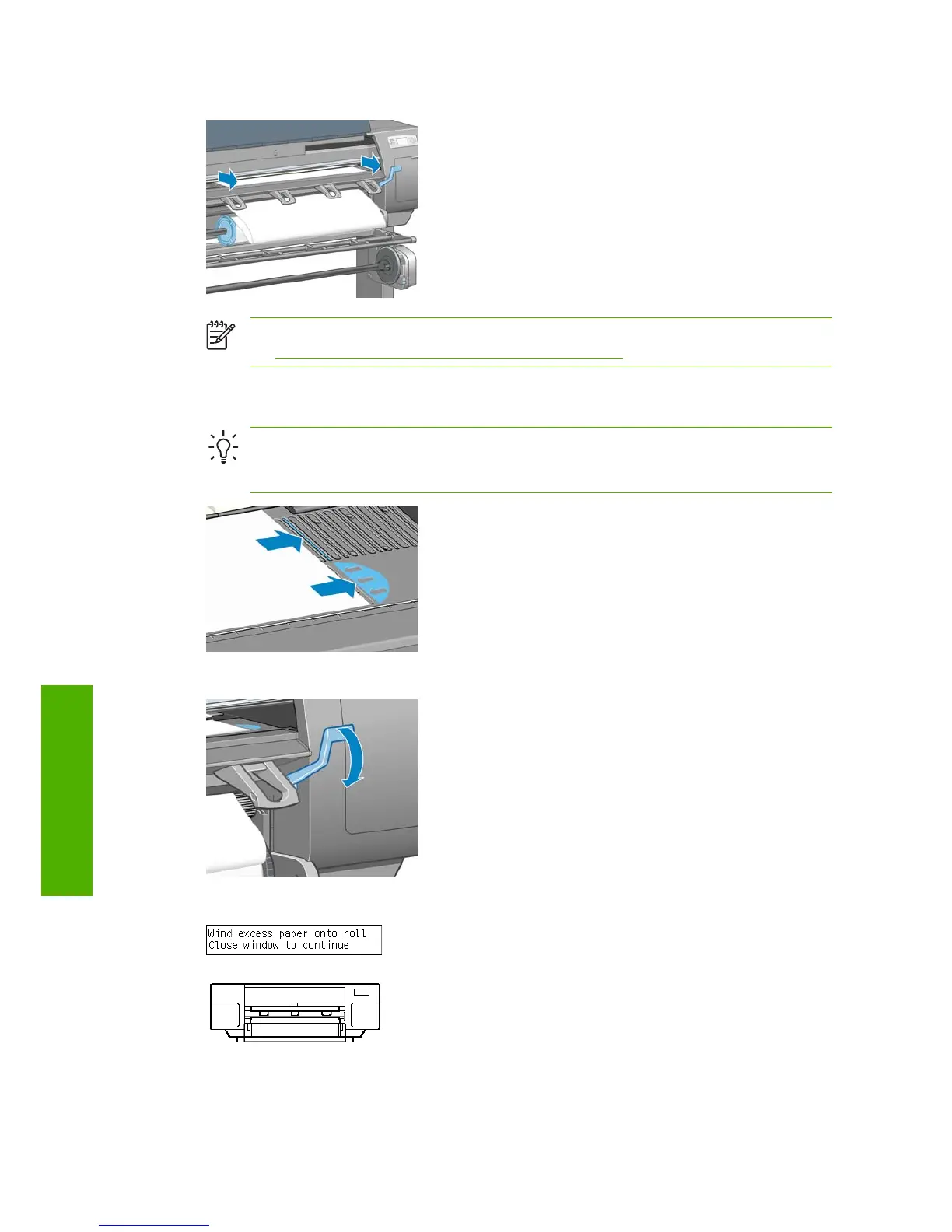 Wind excess paper onto roll.
Close window to continue