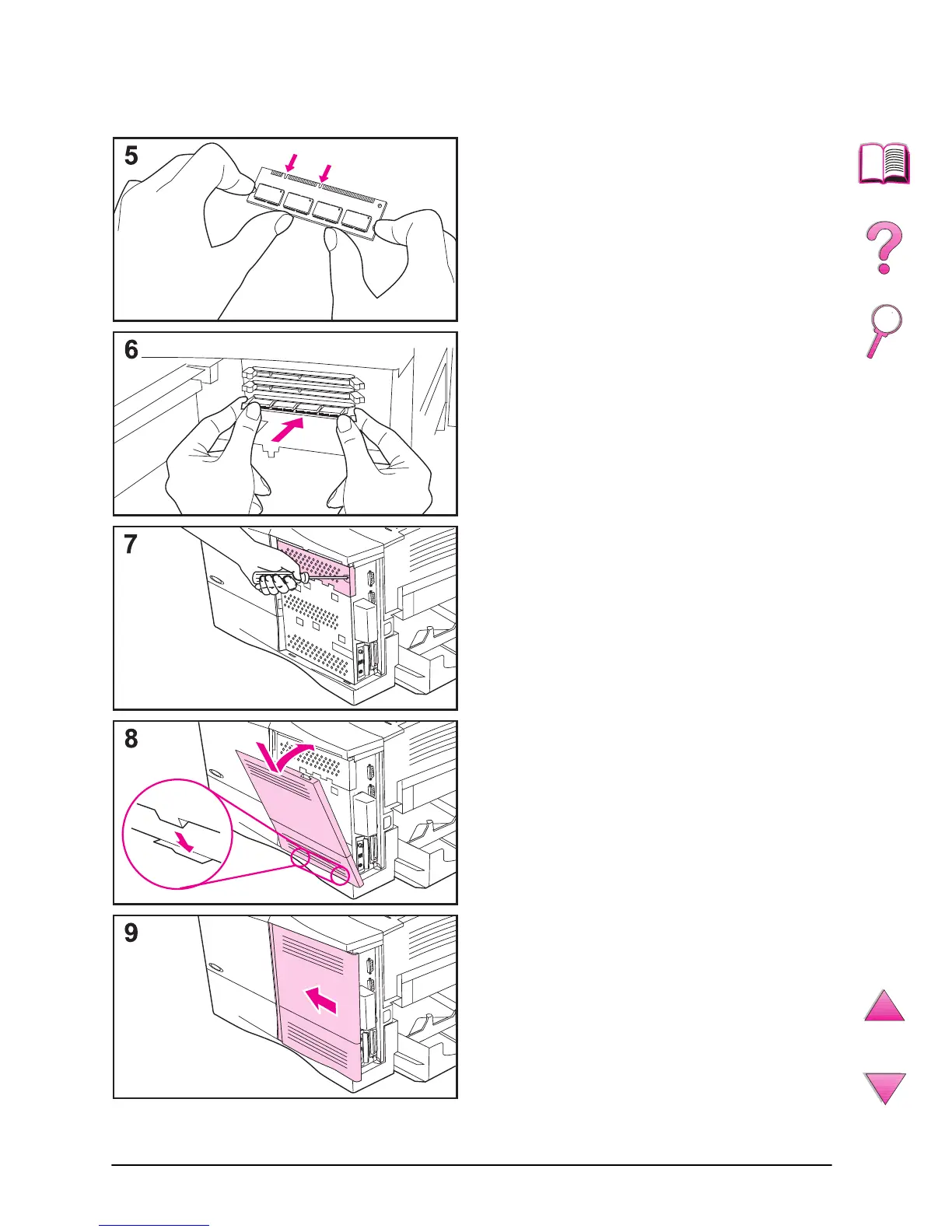 5

6

7

8

9