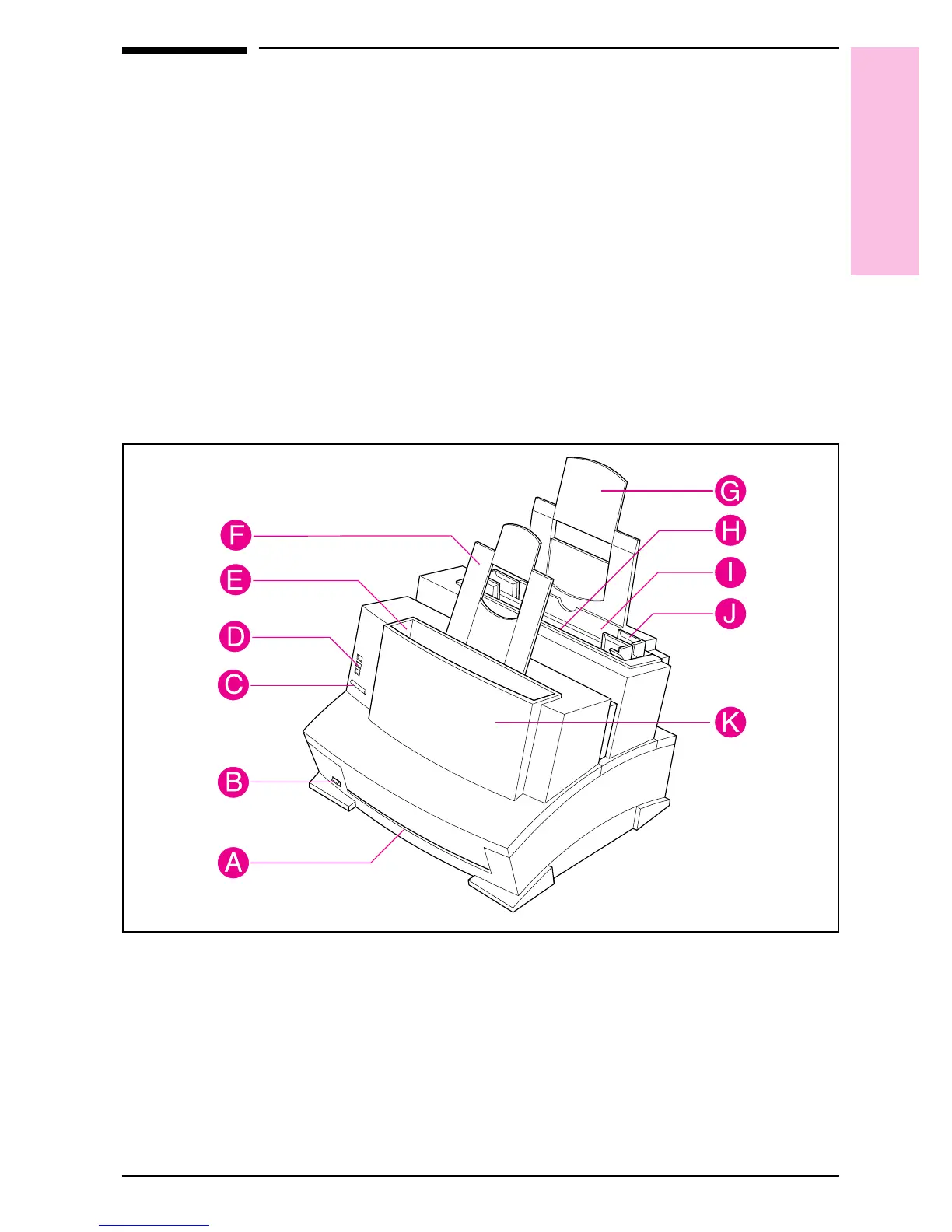 G

F

H

E

I

J

D

C

K

B

A