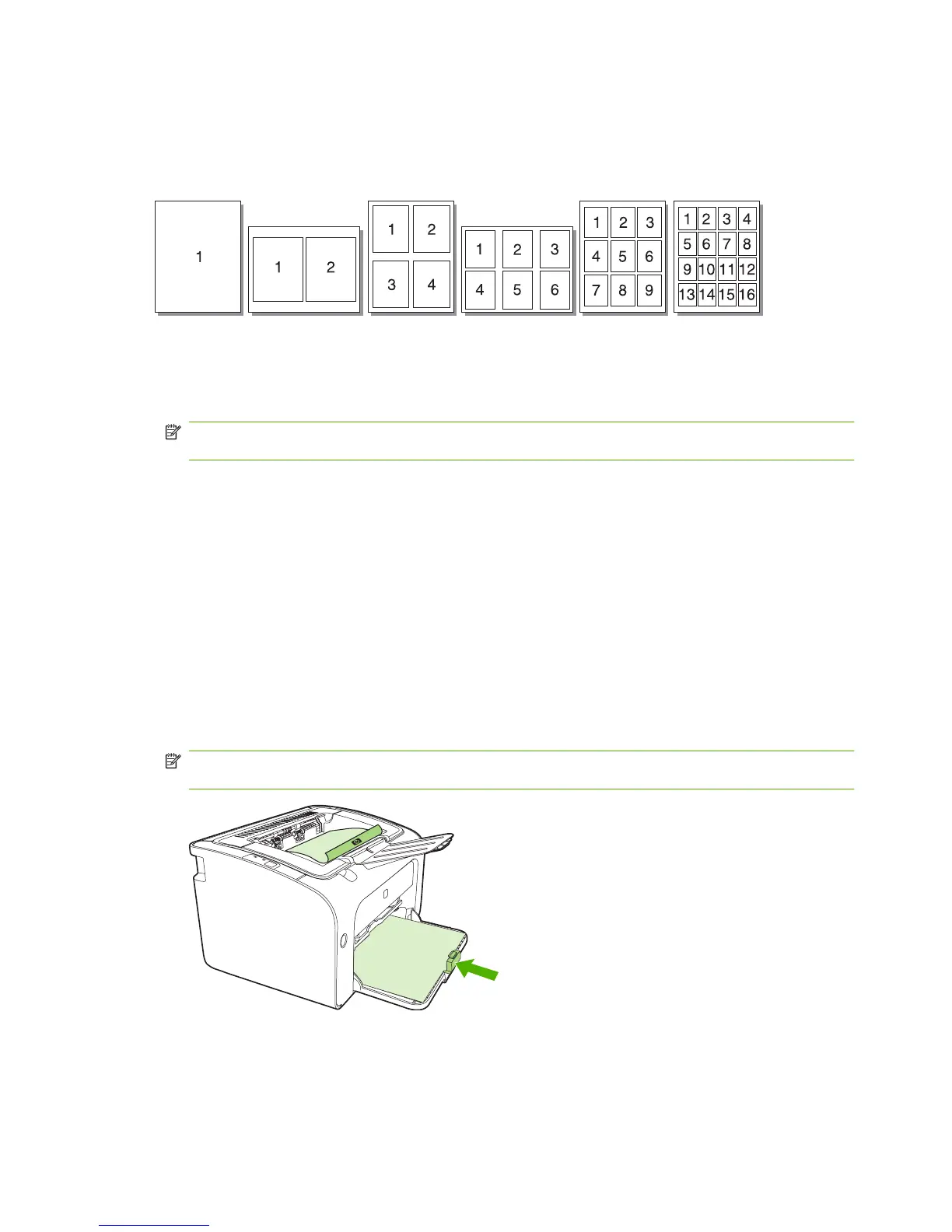 1

1 2

1 2
3 4

1 2 3
4 5 6

1 2 3
4 5 6
7 8 9

1 2 3 4
5 6 7 8
9 10 11 12
13 14 15 16