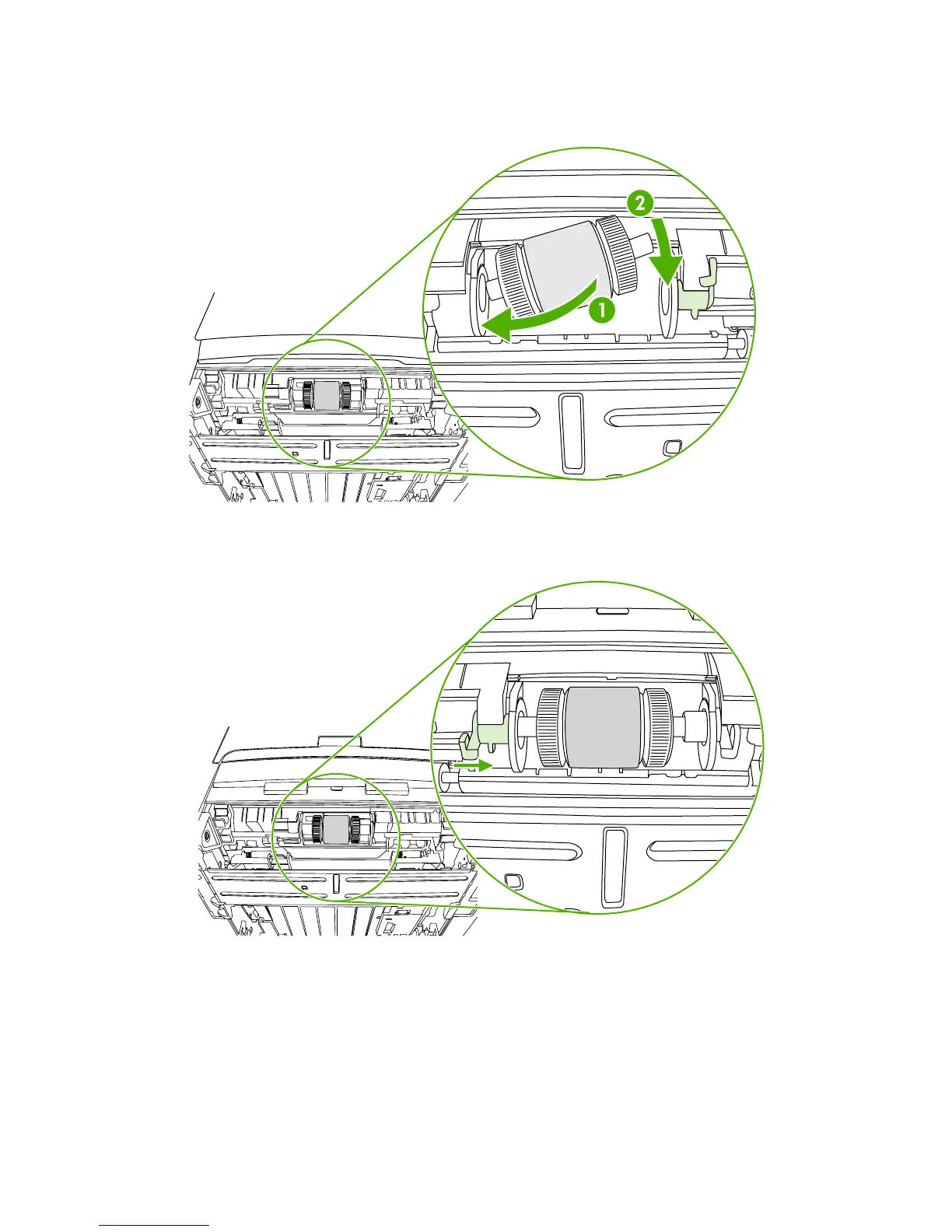 2
1