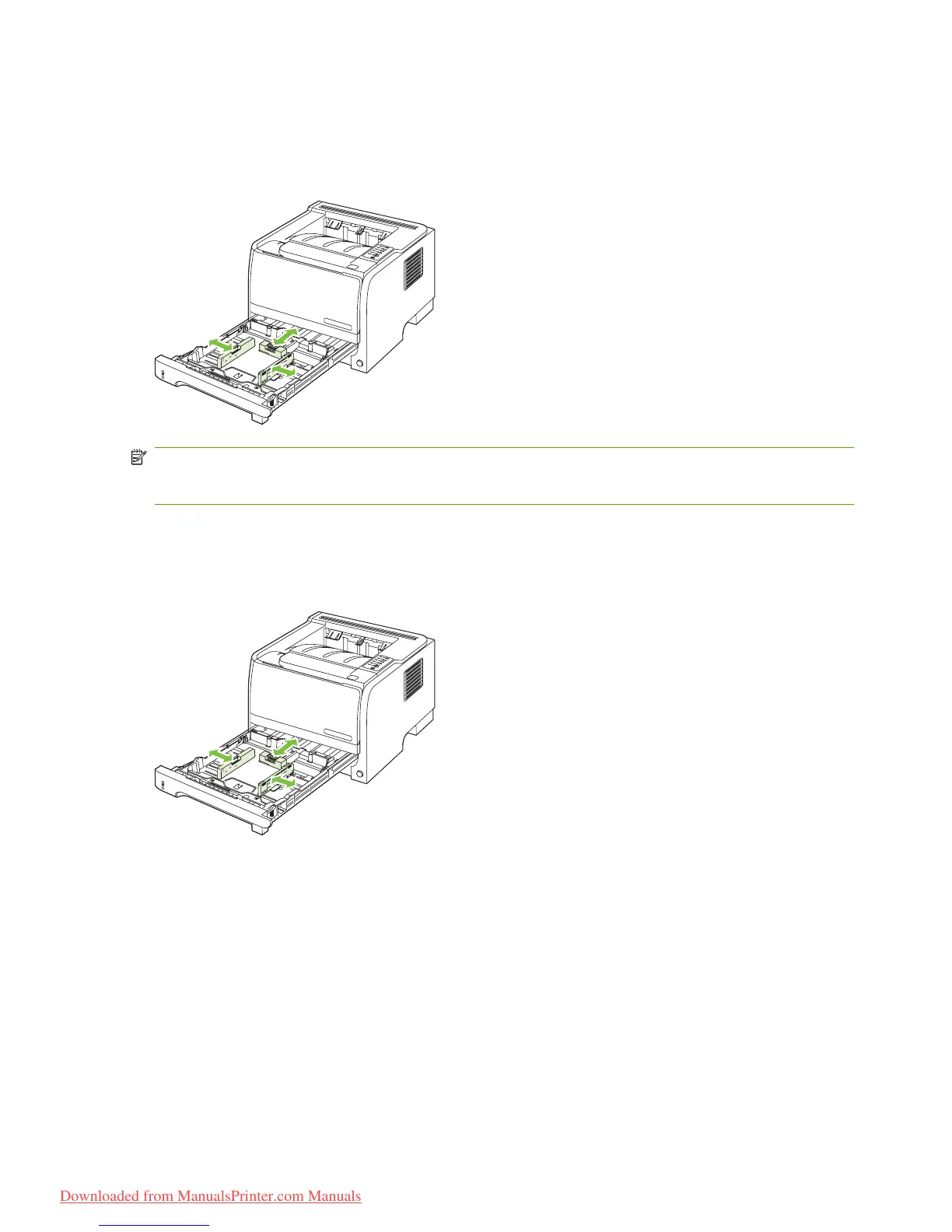 Downloaded from ManualsPrinter.com Manuals