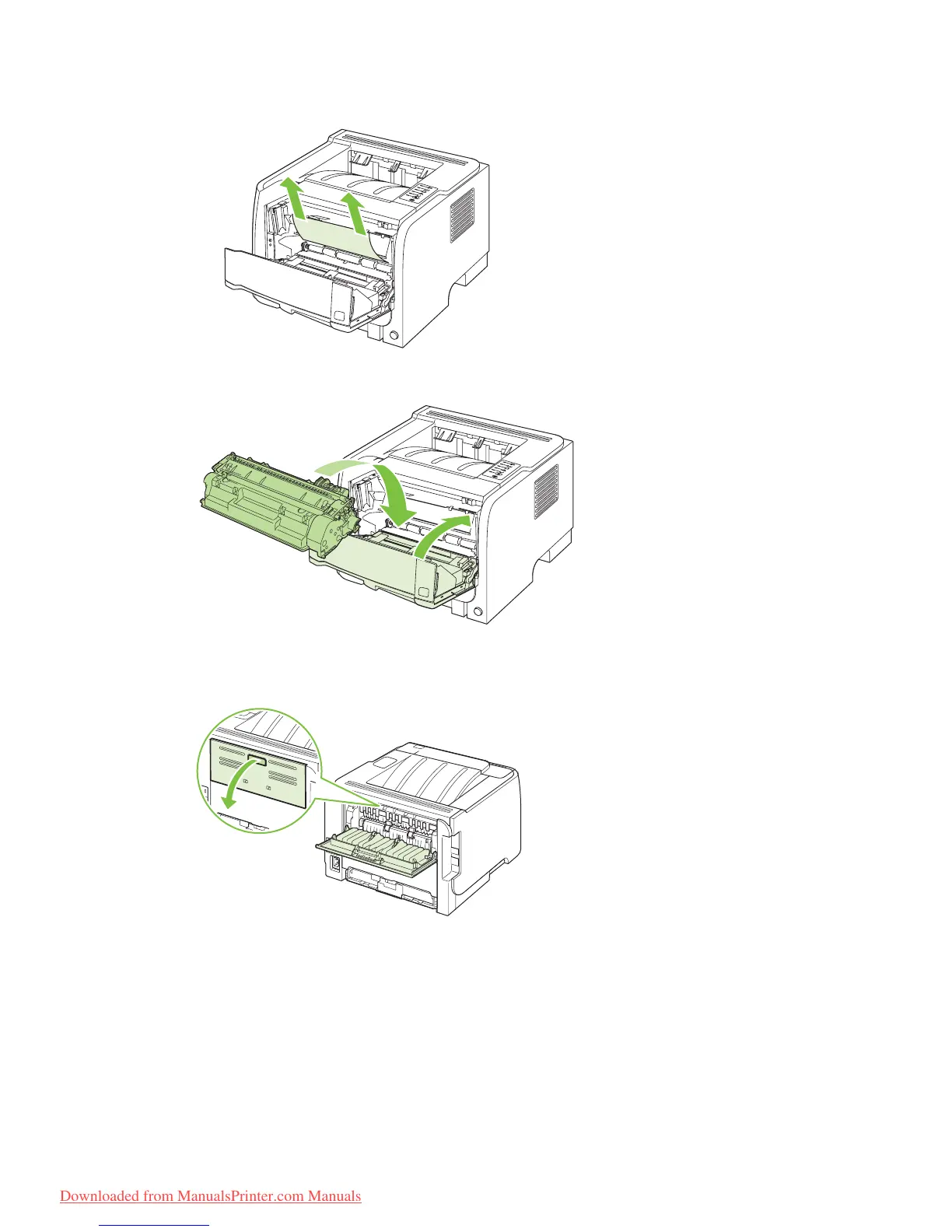 Downloaded from ManualsPrinter.com Manuals