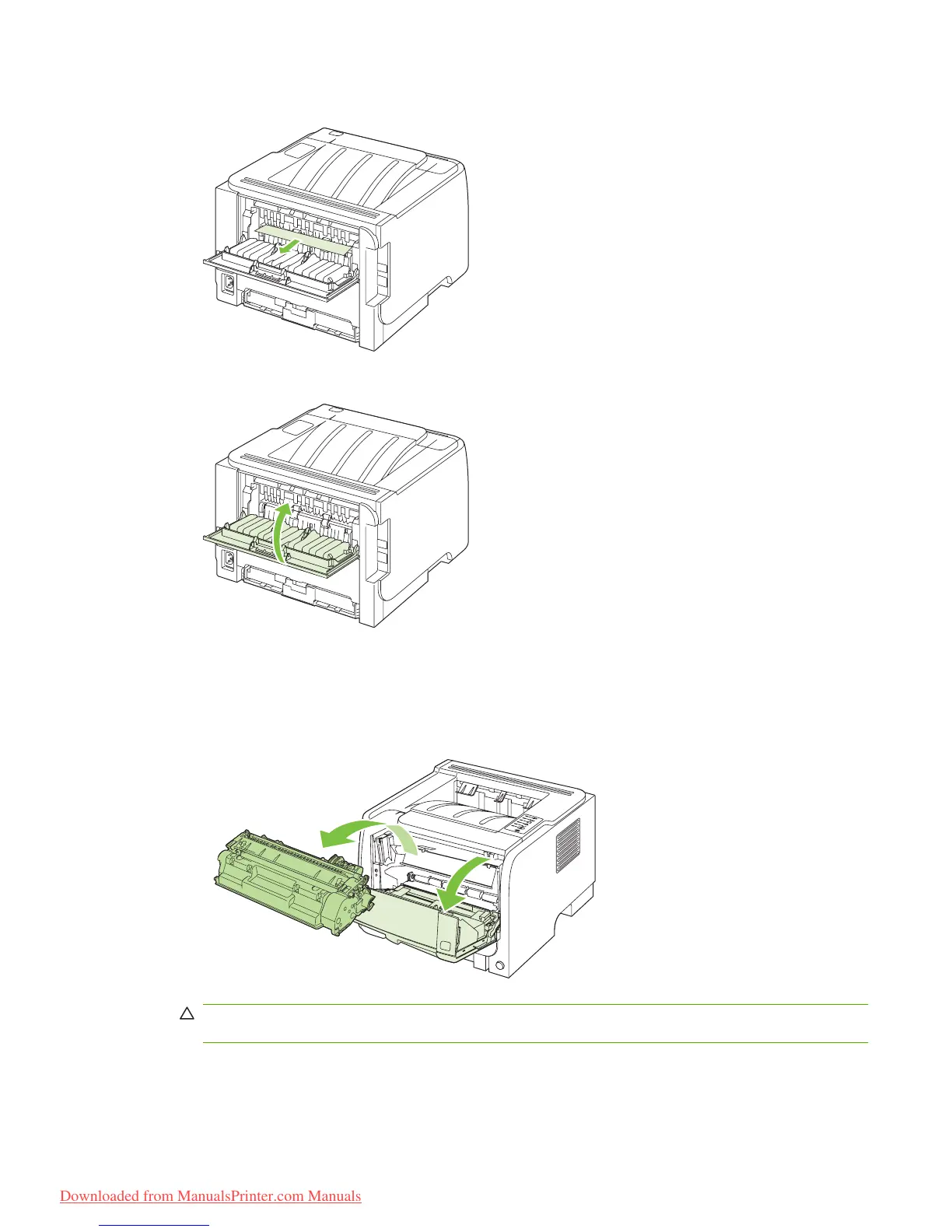 Downloaded from ManualsPrinter.com Manuals