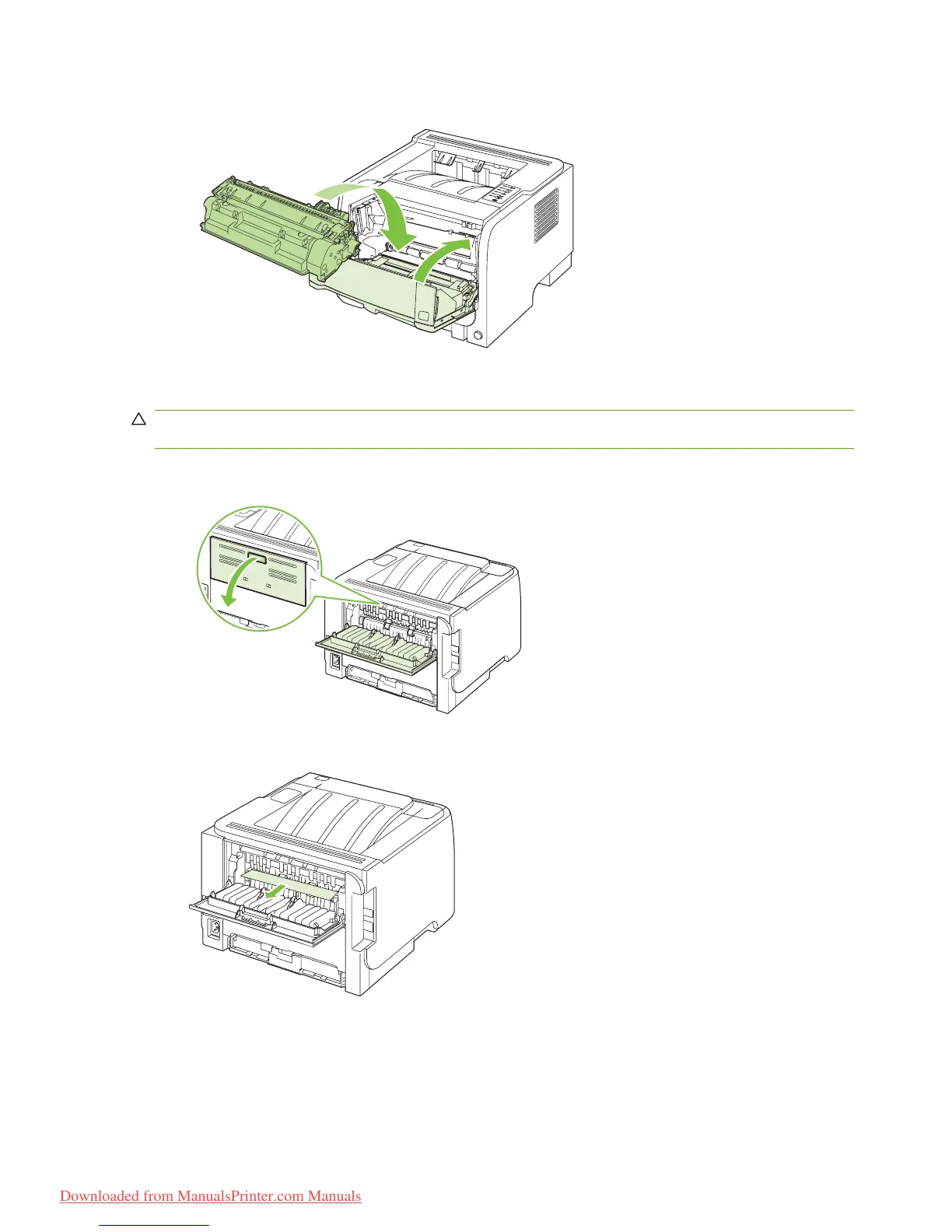 Downloaded from ManualsPrinter.com Manuals