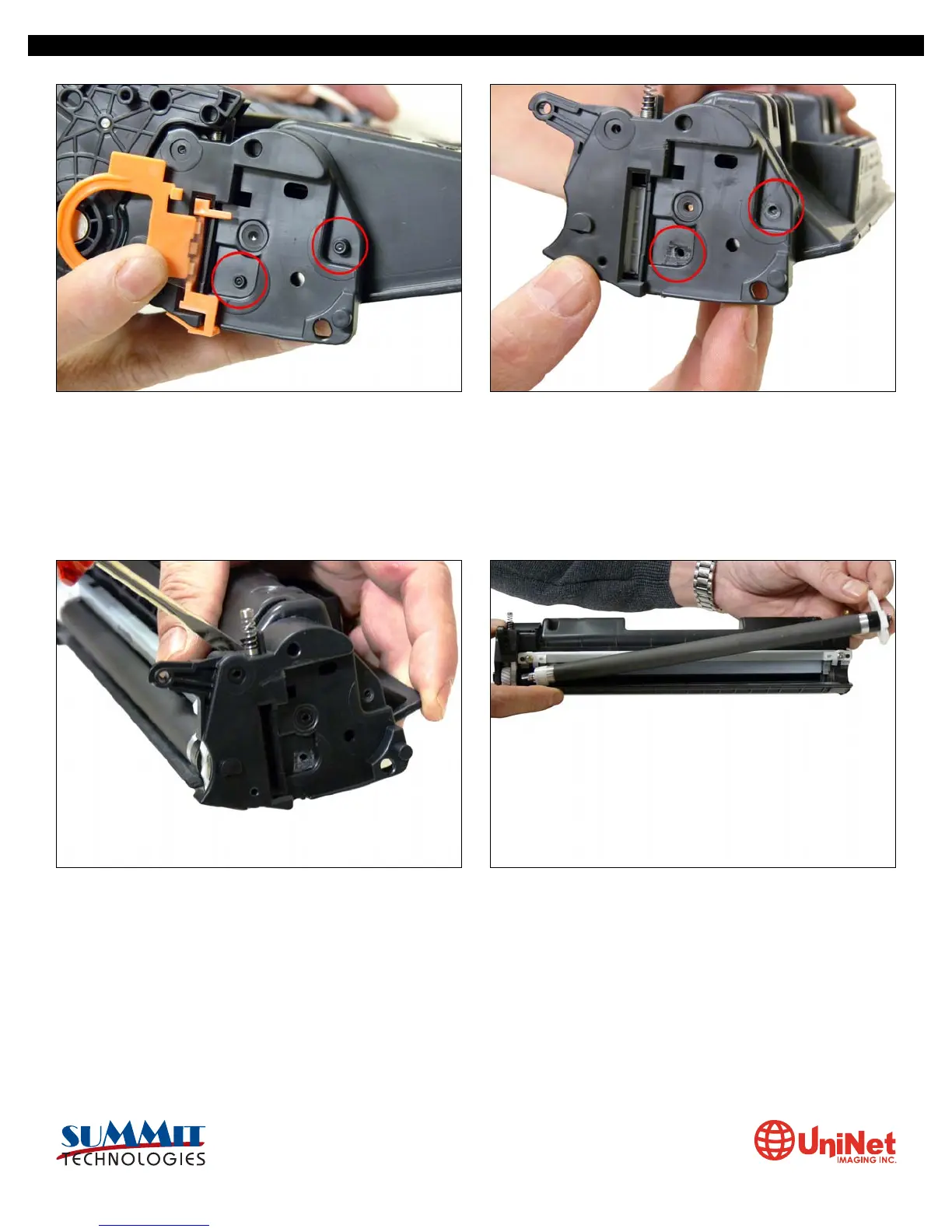 SUMMIT TECHNOLOGIES

UniNet IMAGING INC.