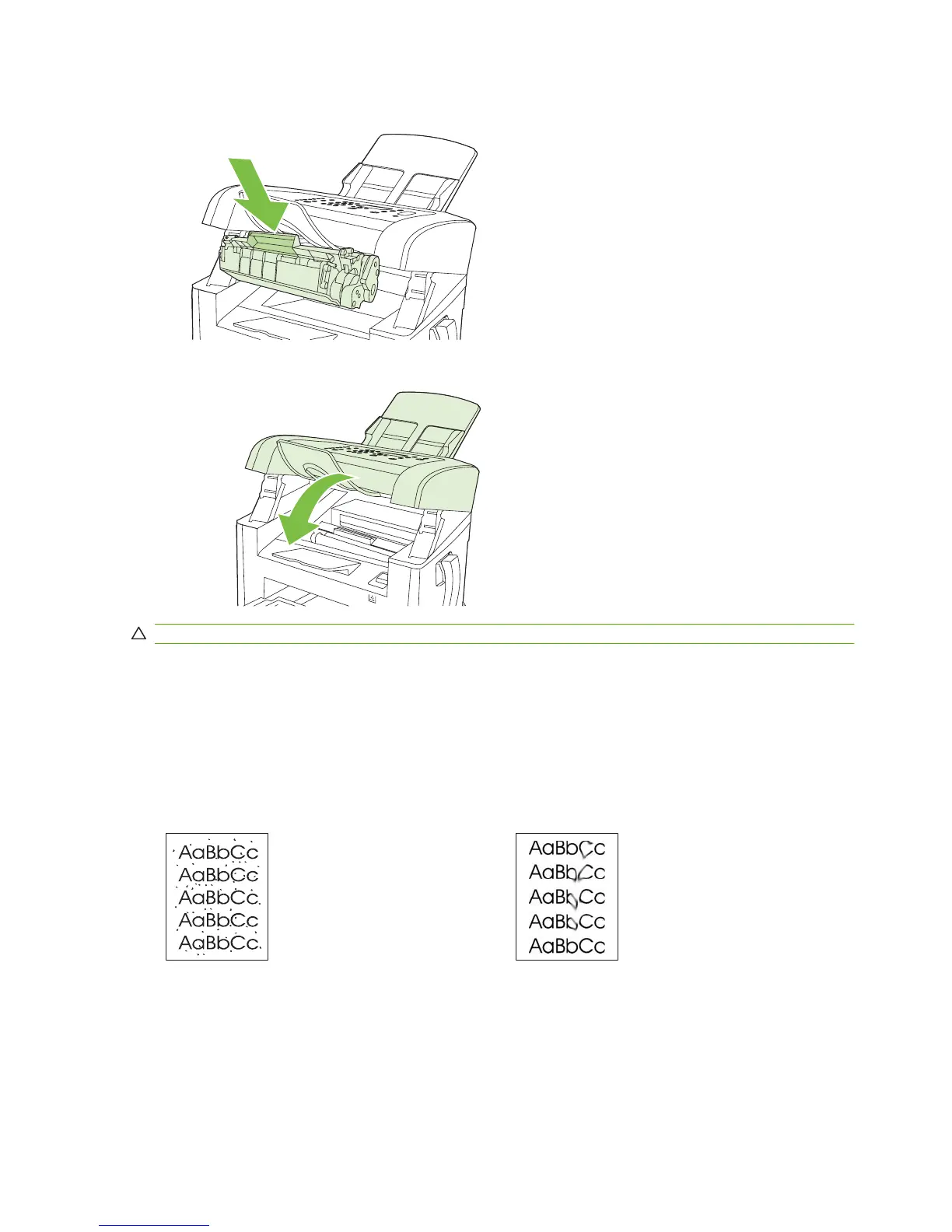 AaBbCc
AaBbCc
AaBbCc
AaBbCc
AaBbCc

AaBbCc
AaBbCc
AaBbCc
AaBbCc
AaBbCc