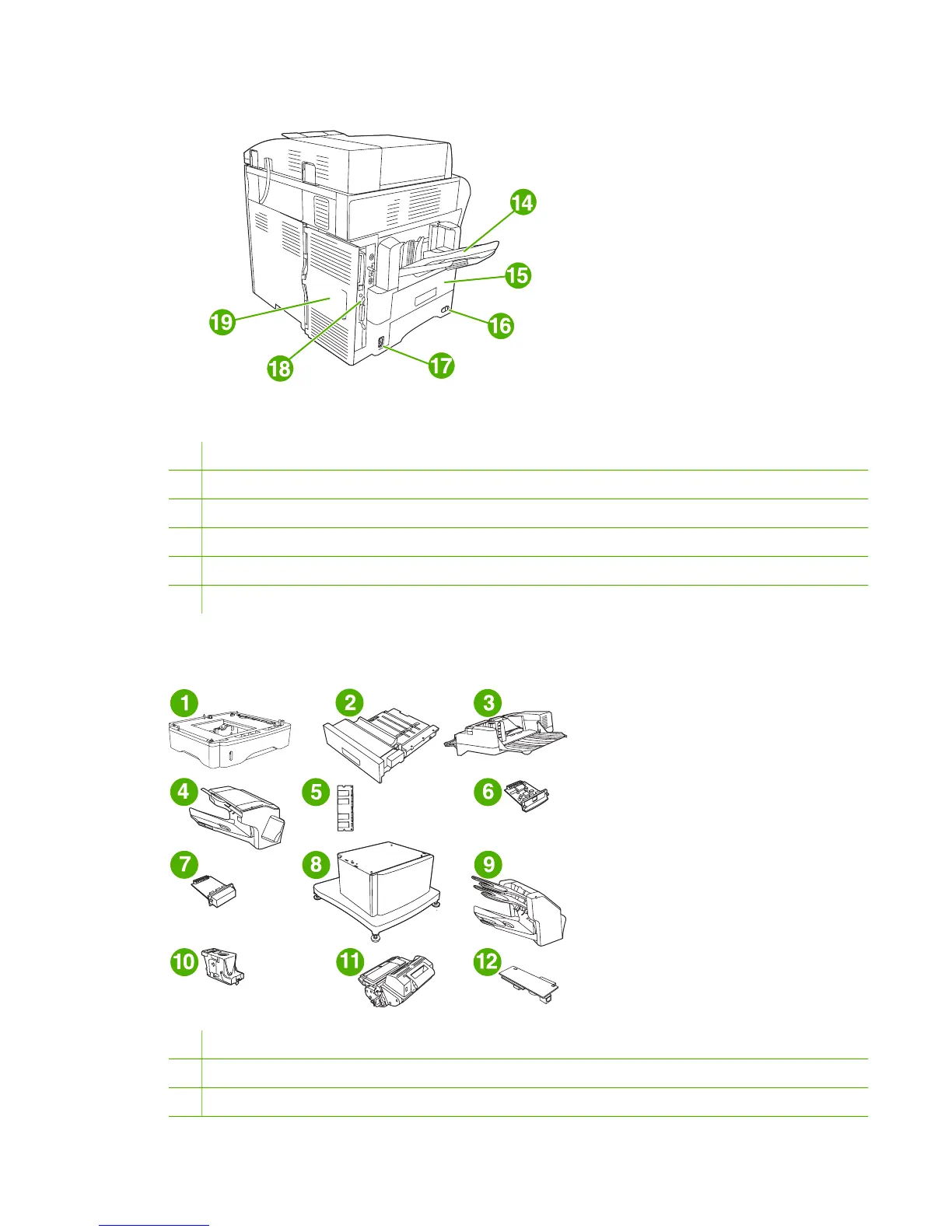 14

15

16

17

18

19

1

2

3

4

5

6

7

8

9

10

11

12