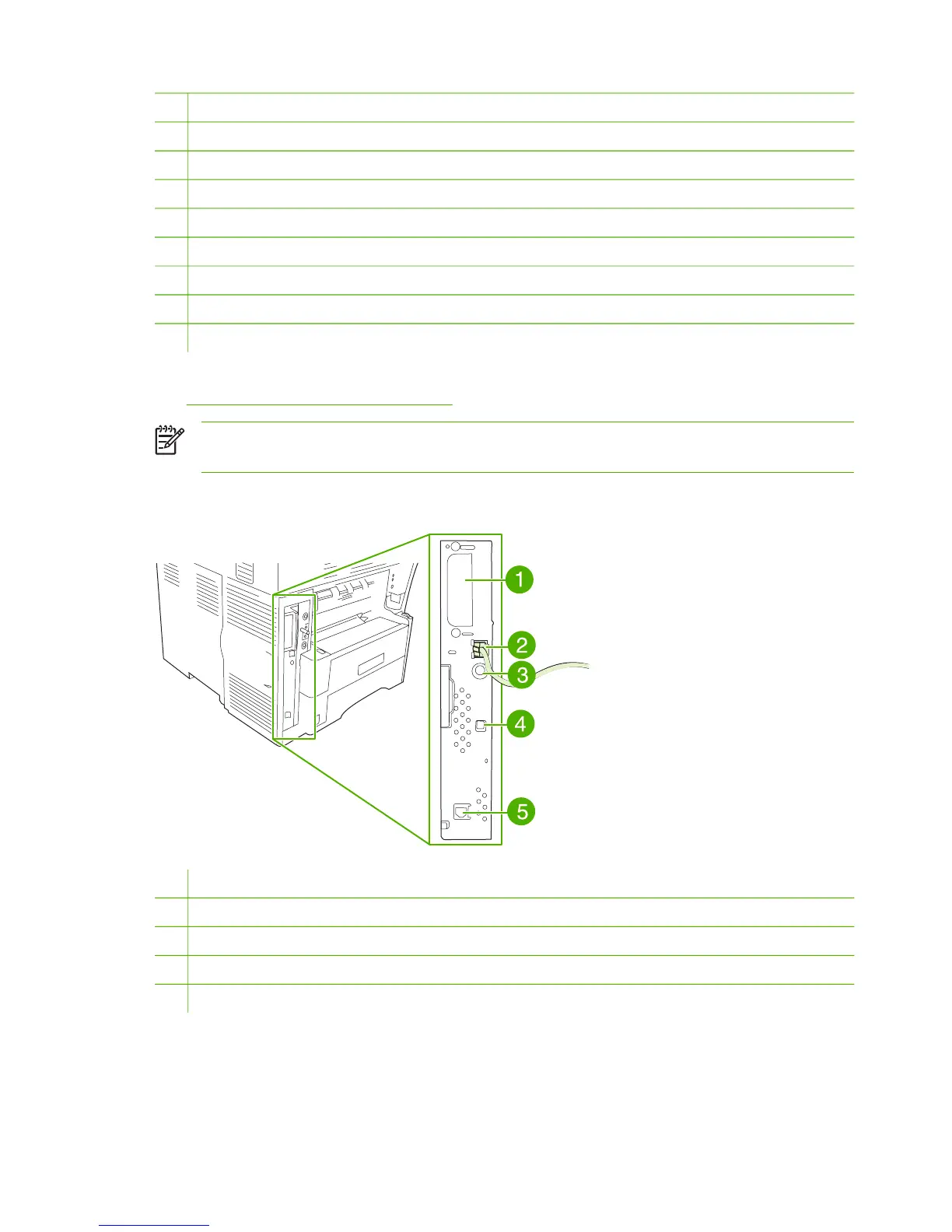 1
2
3
4
5