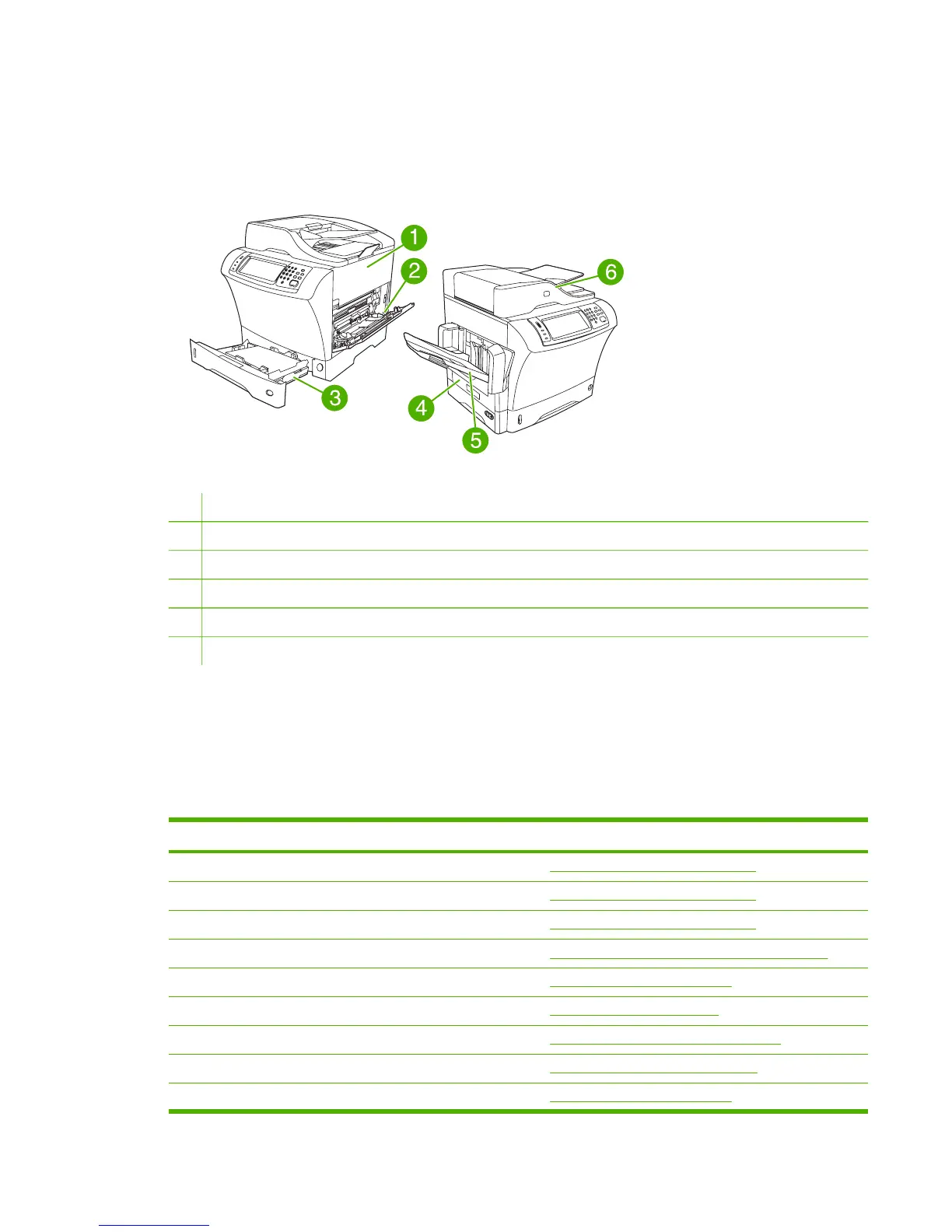 1

2

3

4

5

6